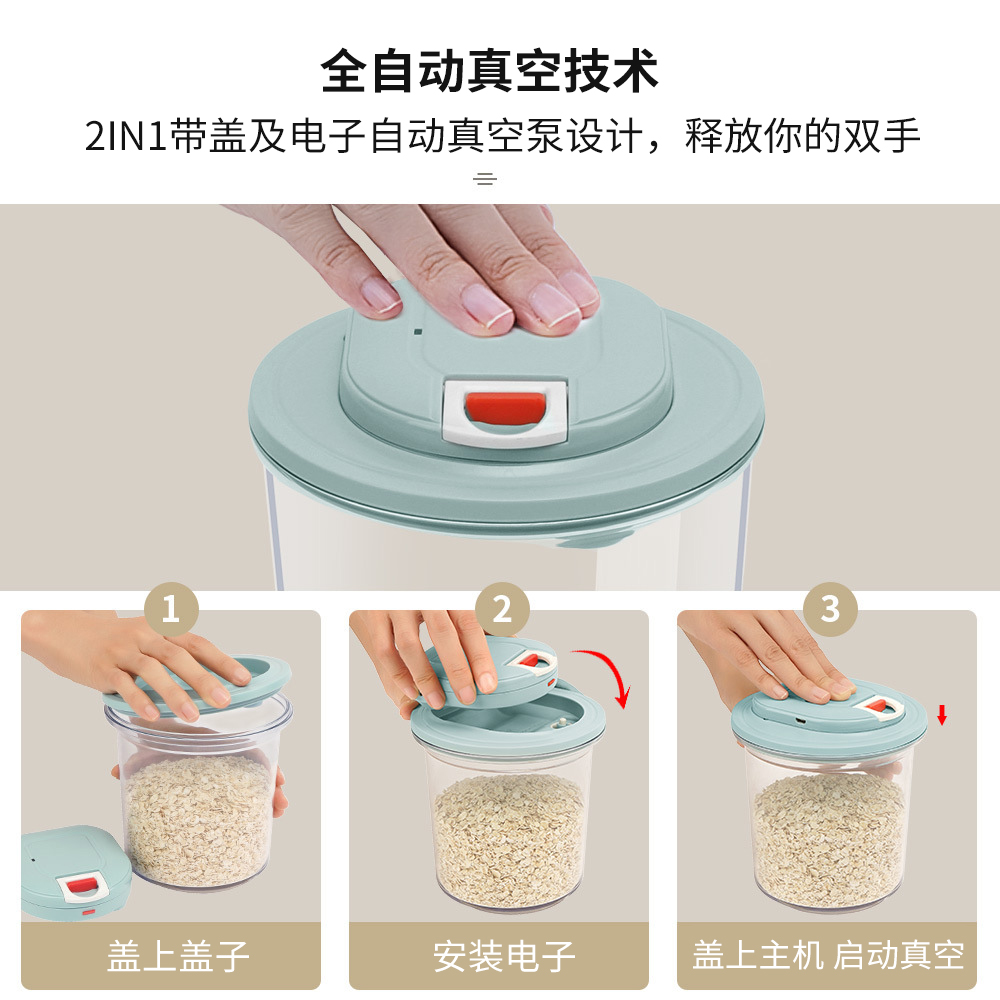 全自动真空技术

2IN1带盖及电子自动真空泵设计，释放你的双手

1

盖上盖子

2

安装电子

3

盖上主机 启动真空