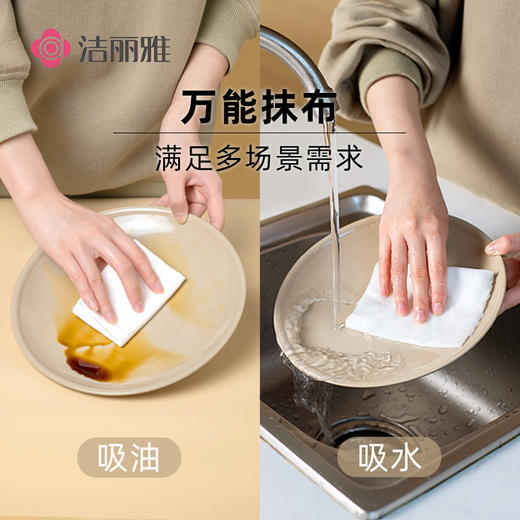 洁丽雅

万能抹布

满足多场景需求

吸油

吸水