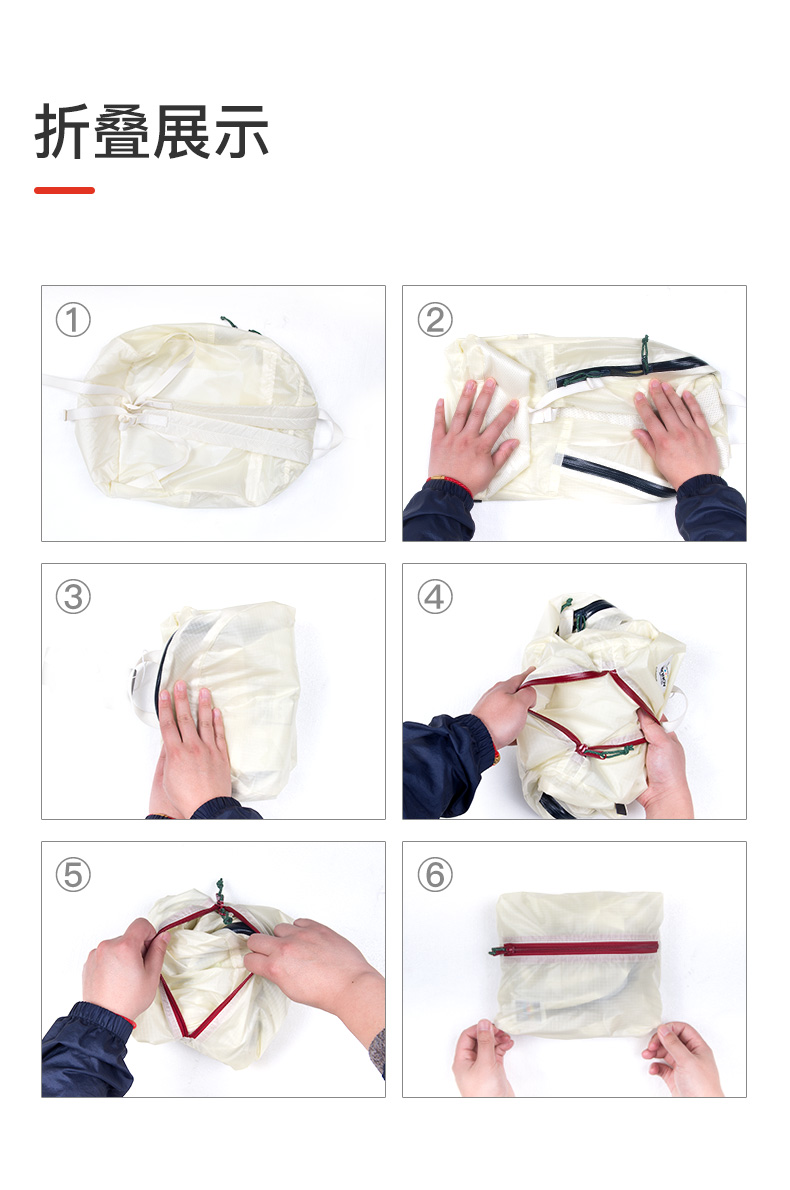 折叠展示

①

②

③

④

⑤

⑥