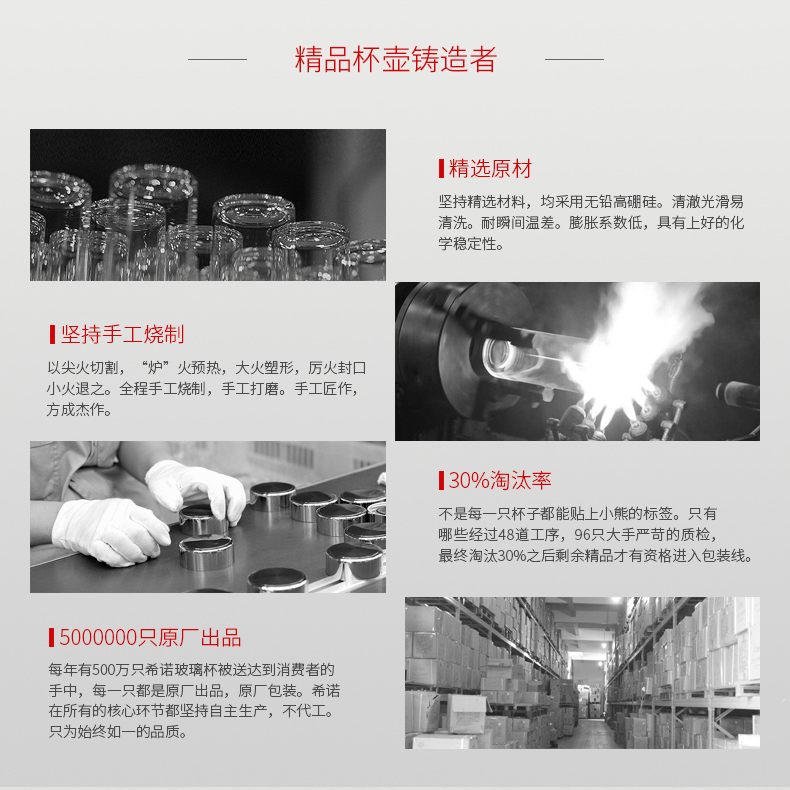 精品杯壶铸造者

精选原材

坚持精选材料，均采用无铅高硼硅。清澈光滑易清洗。耐瞬间温差。膨胀系数低，具有上好的化学稳定性。

坚持手工烧制

以尖火切割，“炉”火预热，大火塑形，厉火封口小火退之。全程手工烧制，手工打磨。手工匠作，方成杰作。

30%淘汰率

不是每一只杯子都能贴上小熊的标签。只有哪些经过48道工序，96只大手严苛的质检，最终淘汰30%之后剩余精品才有资格进入包装线。

5000000只原厂出品

每年有500万只希诺玻璃杯被送达到消费者的手中，每一只都是原厂出品，原厂包装。希诺在所有的核心环节都坚持自主生产，不代工。只为始终如一的品质。