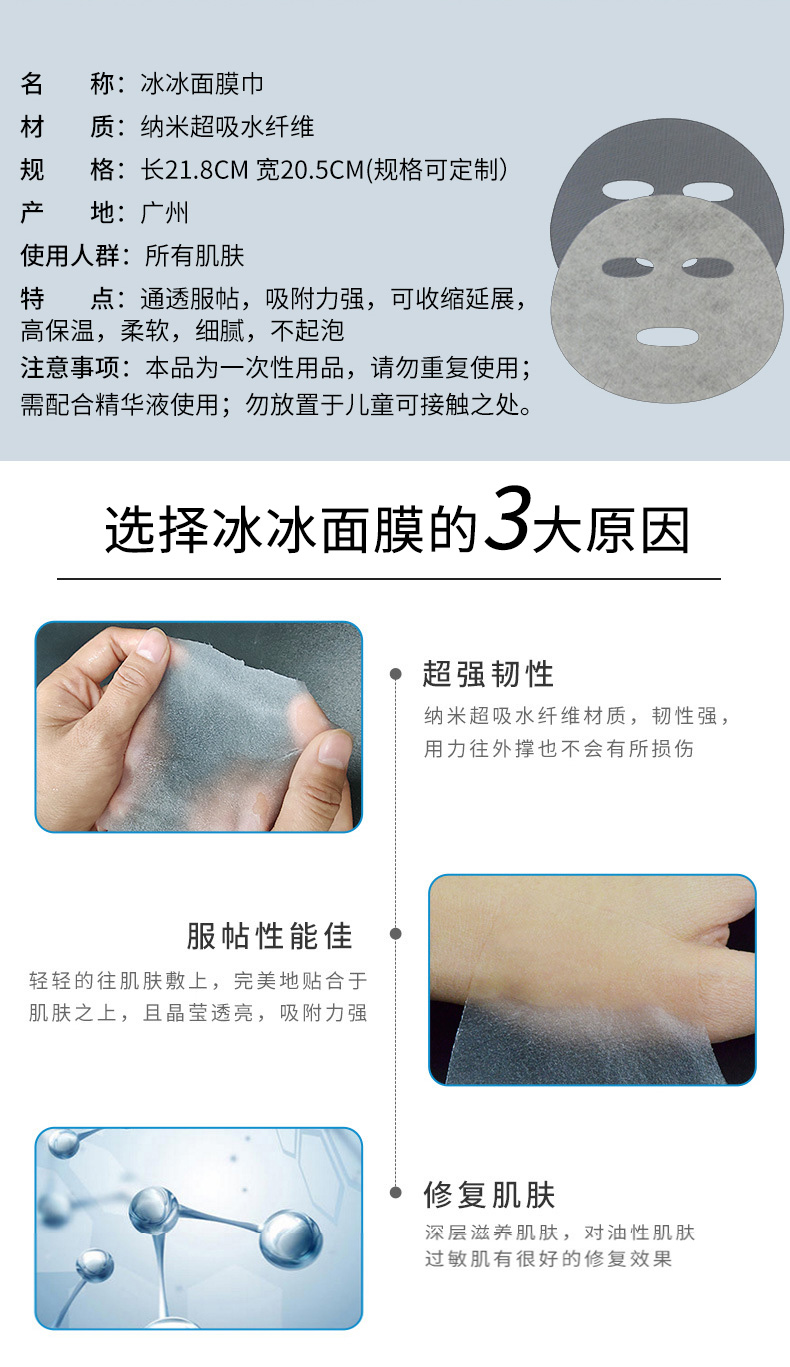 名　　称：冰冰面膜巾
材　　质：纳米超吸水纤维
规　　格：长21.8CM 宽20.5CM(规格可定制）
产　　地：广州
使用人群：所有肌肤
特　　点：通透服帖，吸附力强，可收缩延展，高保温，柔软，细腻，不起泡
注意事项：本品为一次性用品，请勿重复使用；需配合精华液使用；勿放置于儿童可接触之处。

选择冰冰面膜的3大原因

超强韧性
纳米超吸水纤维材质，韧性强，用力往外撑也不会有所损伤

服帖性能佳
轻轻的往肌肤敷上，完美地贴合于肌肤之上，且晶莹透亮，吸附力强

修复肌肤
深层滋养肌肤，对油性肌肤过敏肌有很好的修复效果