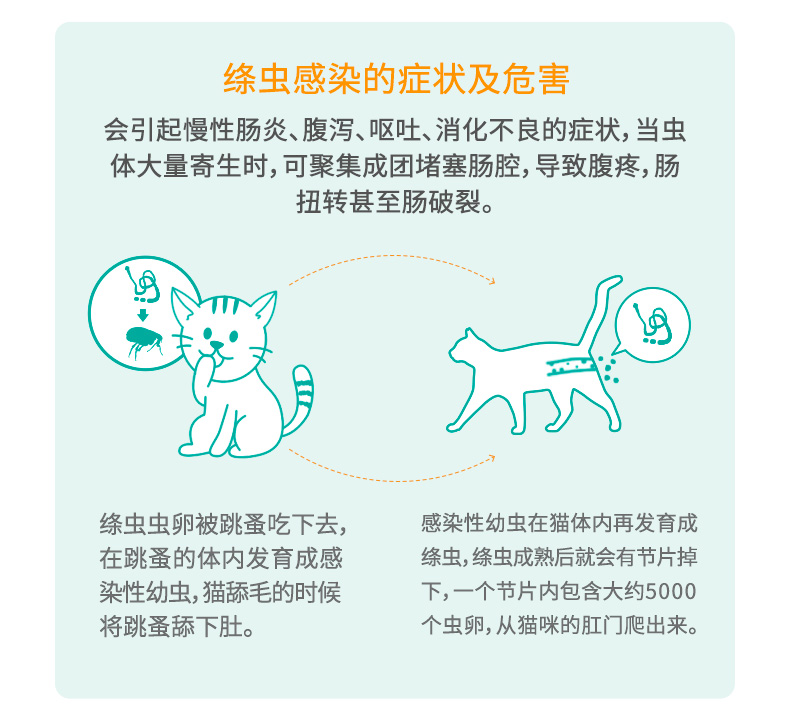 绦虫感染的症状及危害

会引起慢性肠炎、腹泻、呕吐、消化不良的症状，当虫体大量寄生时，可聚集成团堵塞肠腔，导致腹疼，肠扭转甚至肠破裂。

绦虫虫卵被跳蚤吃下去，在跳蚤的体内发育成感染性幼虫，猫舔毛的时候将跳蚤舔下肚。

感染性幼虫在猫体内再发育成绦虫，绦虫成熟后就会有节片掉下，一个节片内包含大约5000个虫卵，从猫咪的肛门爬出来。