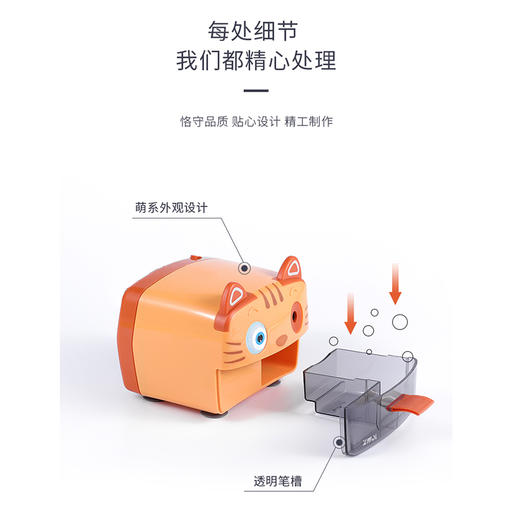 每处细节
我们都精心处理

恪守品质 贴心设计 精工制作

萌系外观设计

透明笔槽