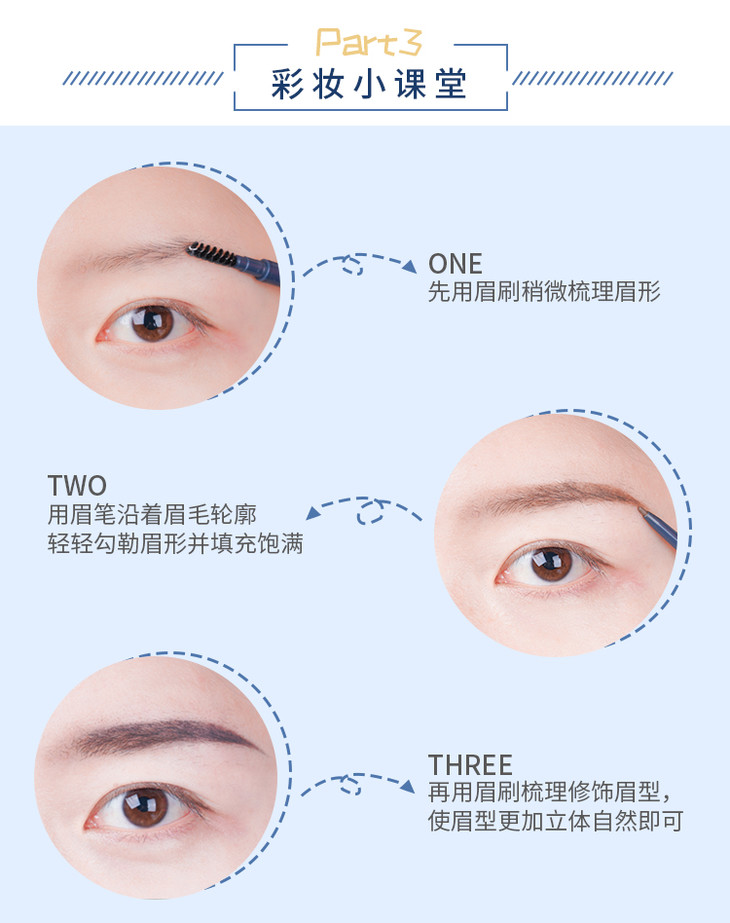 Part3
彩妆小课堂

ONE
先用眉刷稍微梳理眉形

TWO
用眉笔沿着眉毛轮廓
轻轻勾勒眉形并填充饱满

THREE
再用眉刷梳理修饰眉型，
使眉型更加立体自然即可