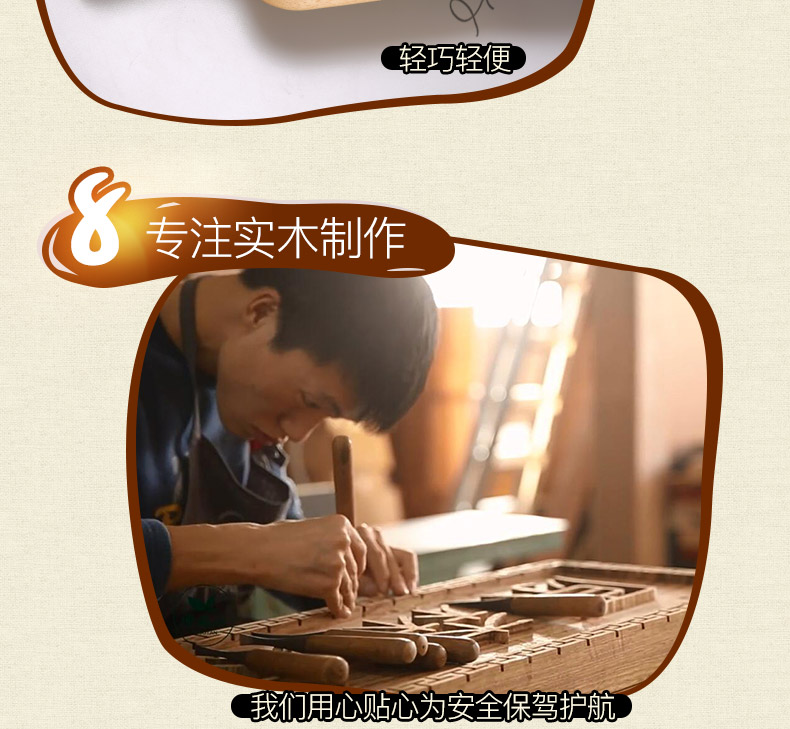 轻巧轻便

8 专注实木制作

我们用心贴心为安全保驾护航