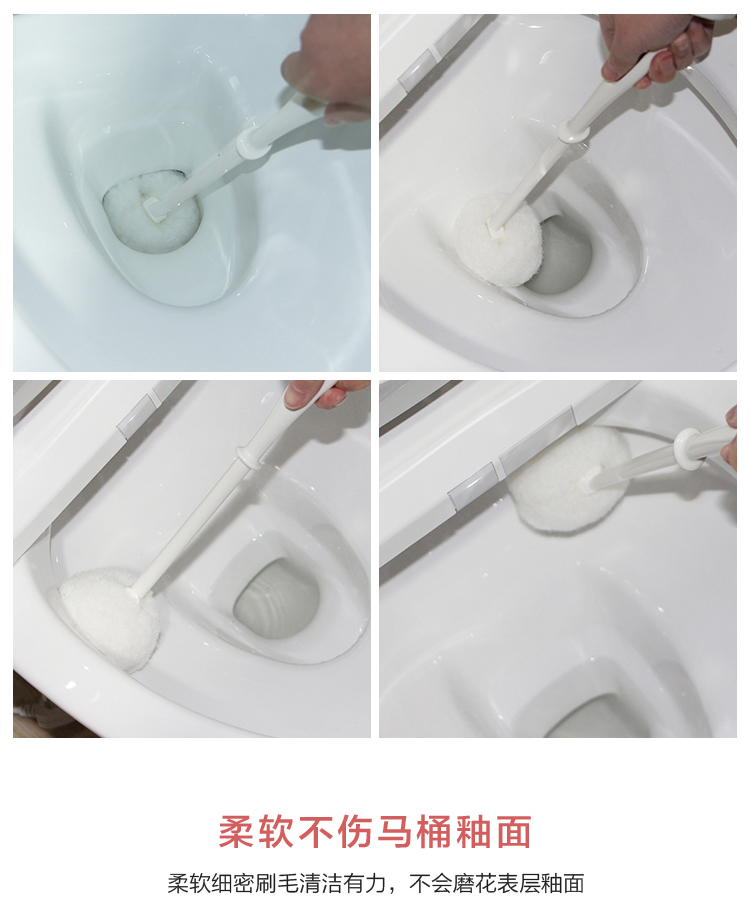 柔软不伤马桶釉面

柔软细密刷毛清洁有力，不会磨花表层釉面