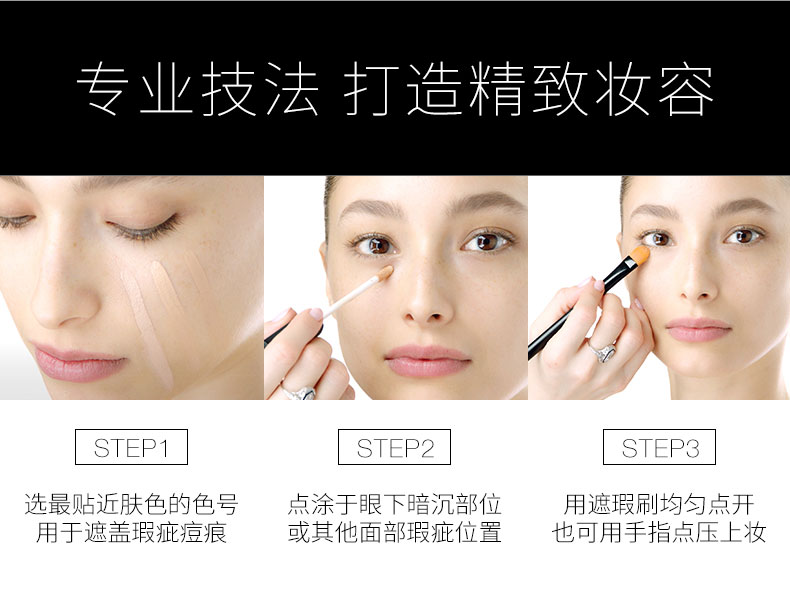 专业技法 打造精致妆容

STEP1

选最贴近肤色的色号
用于遮盖瑕疵痘痕

STEP2

点涂于眼下暗沉部位
或其他面部瑕疵位置

STEP3

用遮瑕刷均匀点开
也可用手指点压上妆