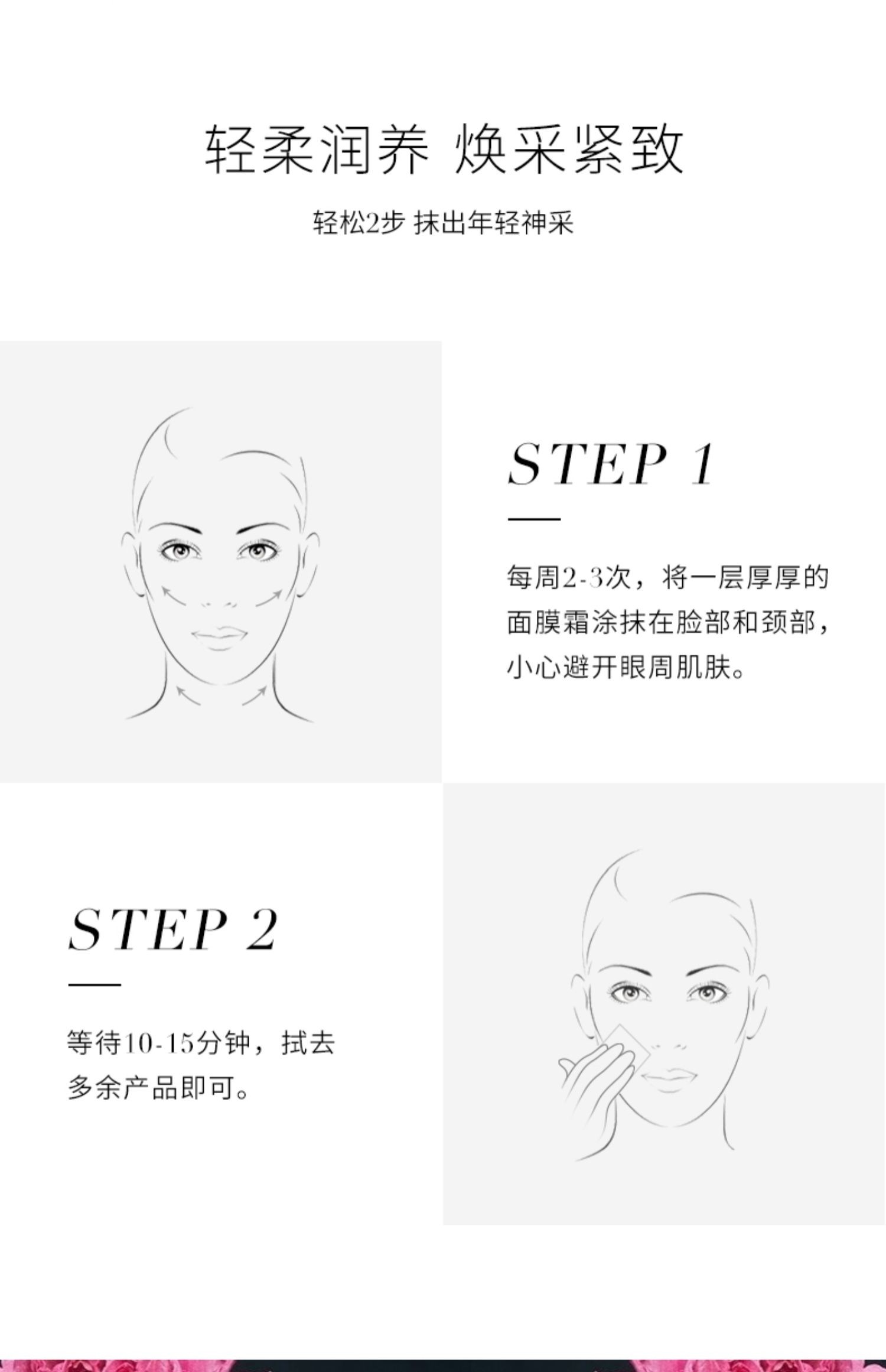 轻柔润养 焕采紧致

轻松2步 抹出年轻神采

STEP 1

每周2-3次，将一层厚厚的面膜霜涂抹在脸部和颈部，小心避开眼周肌肤。

STEP 2

等待10-15分钟，拭去多余产品即可。