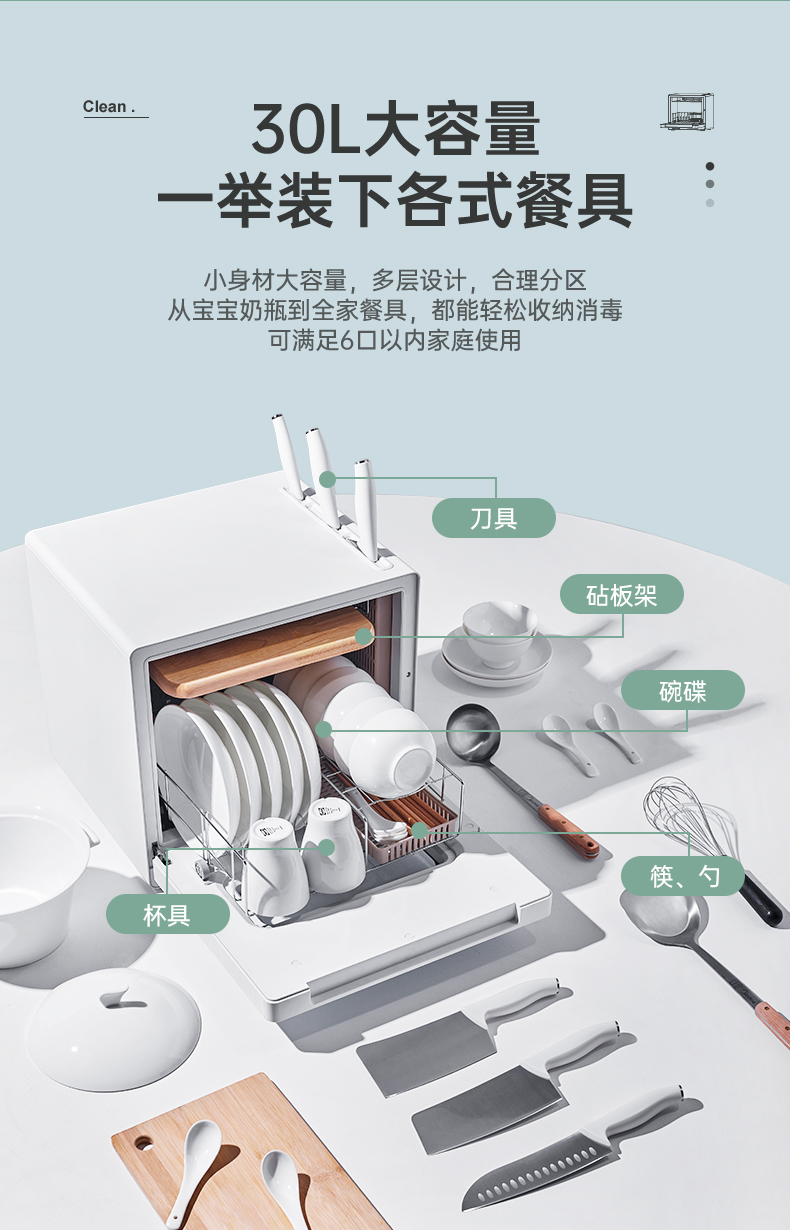 Clean .

30L大容量
一举装下各式餐具

小身材大容量，多层设计，合理分区
从宝宝奶瓶到全家餐具，都能轻松收纳消毒
可满足6口以内家庭使用

刀具

砧板架

碗碟

筷、勺

杯具