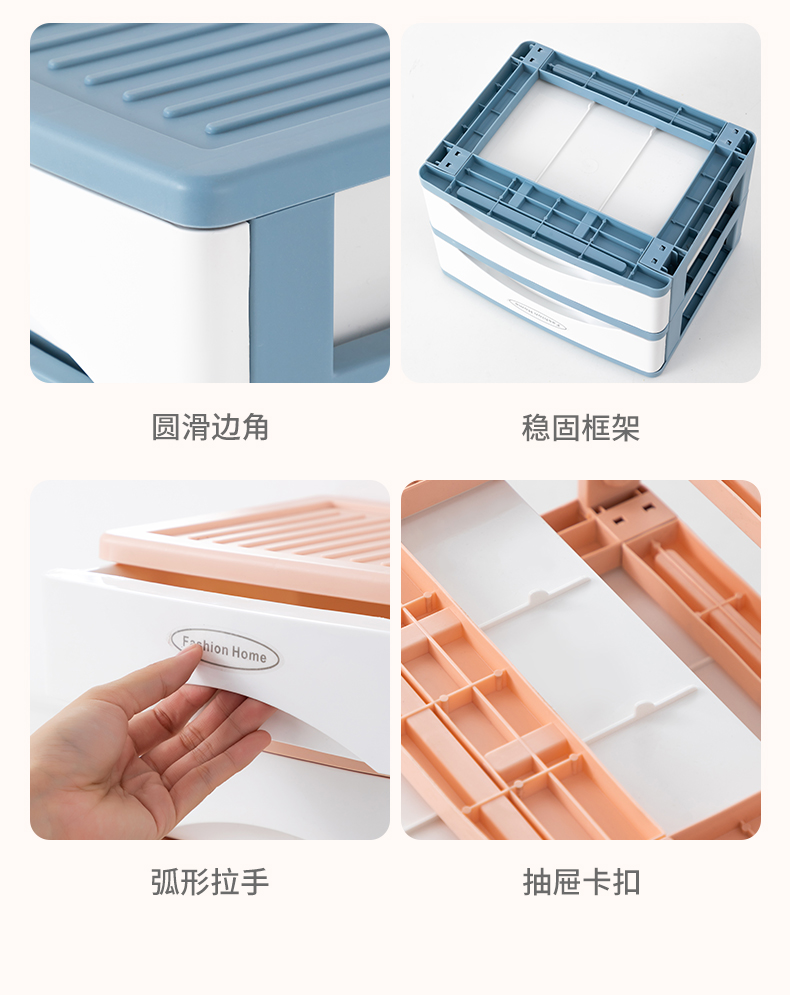 圆滑边角

稳固框架

Fashion Home

弧形拉手

抽屉卡扣