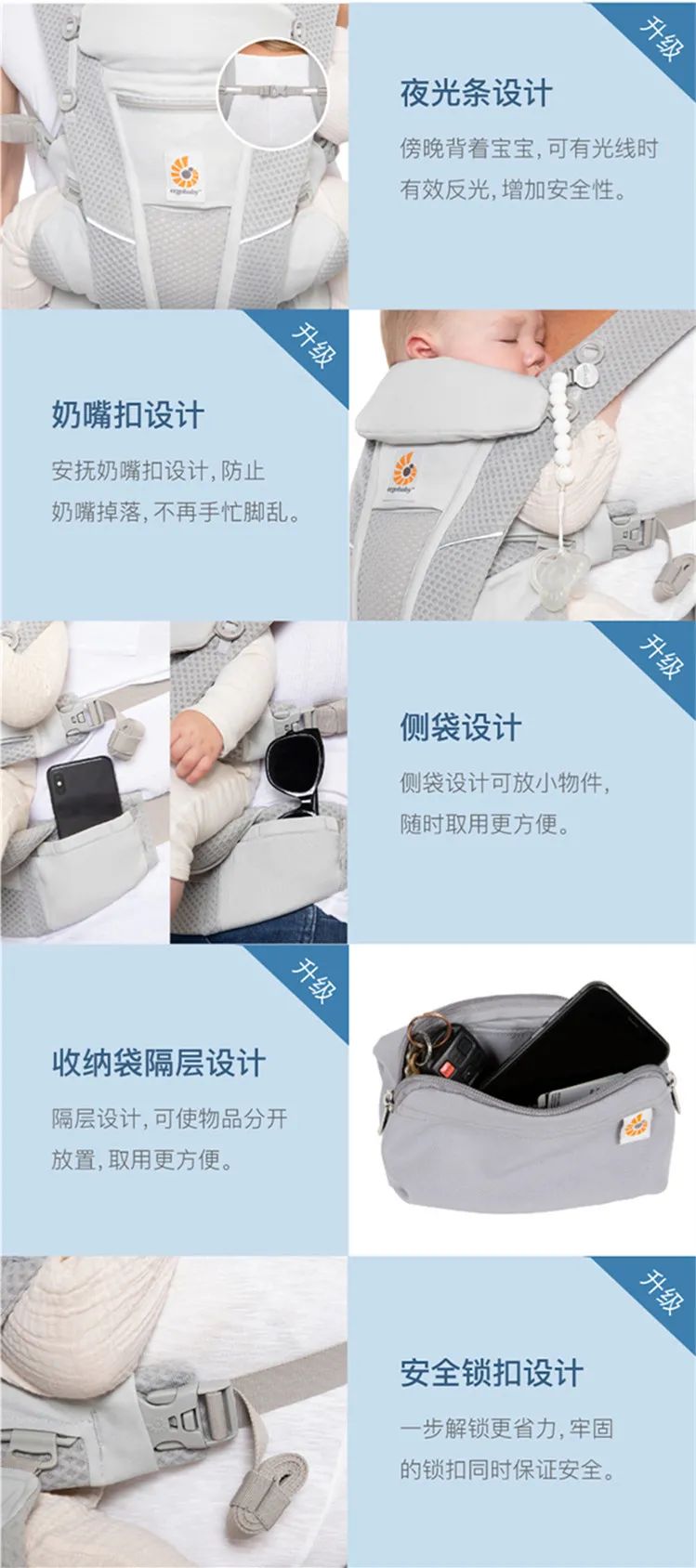 ergobaby

升级

夜光条设计

傍晚背着宝宝，可有光线时有效反光，增加安全性。

升级

奶嘴扣设计

安抚奶嘴扣设计，防止奶嘴掉落，不再手忙脚乱。

ergobaby

升级

侧袋设计

侧袋设计可放小物件，随时取用更方便。

升级

收纳袋隔层设计

隔层设计，可使物品分开放置，取用更方便。

升级

安全锁扣设计

一步解锁更省力，牢固的锁扣同时保证安全。