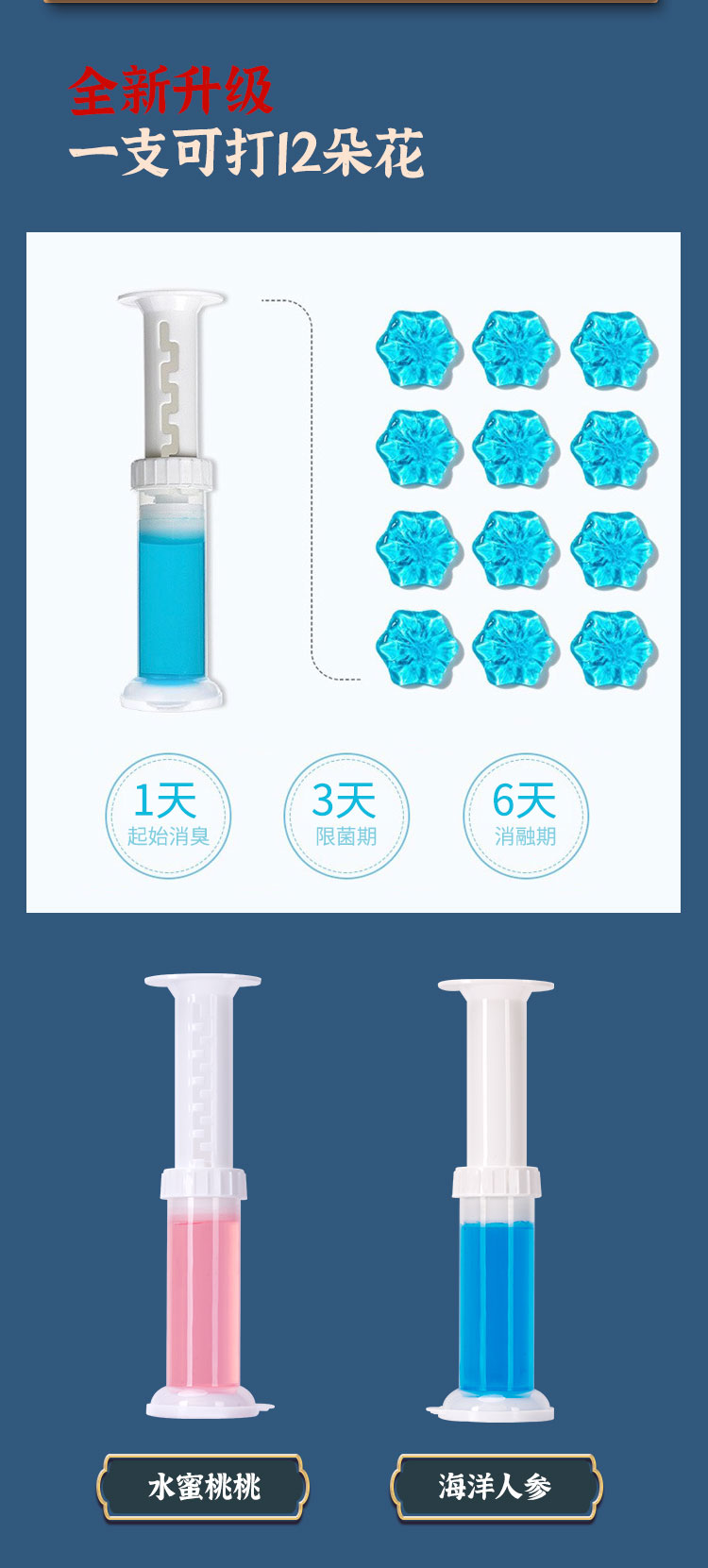 全新升级
一支可打12朵花

1天
起始消臭

3天
限菌期

6天
消融期

水蜜桃桃

海洋人参