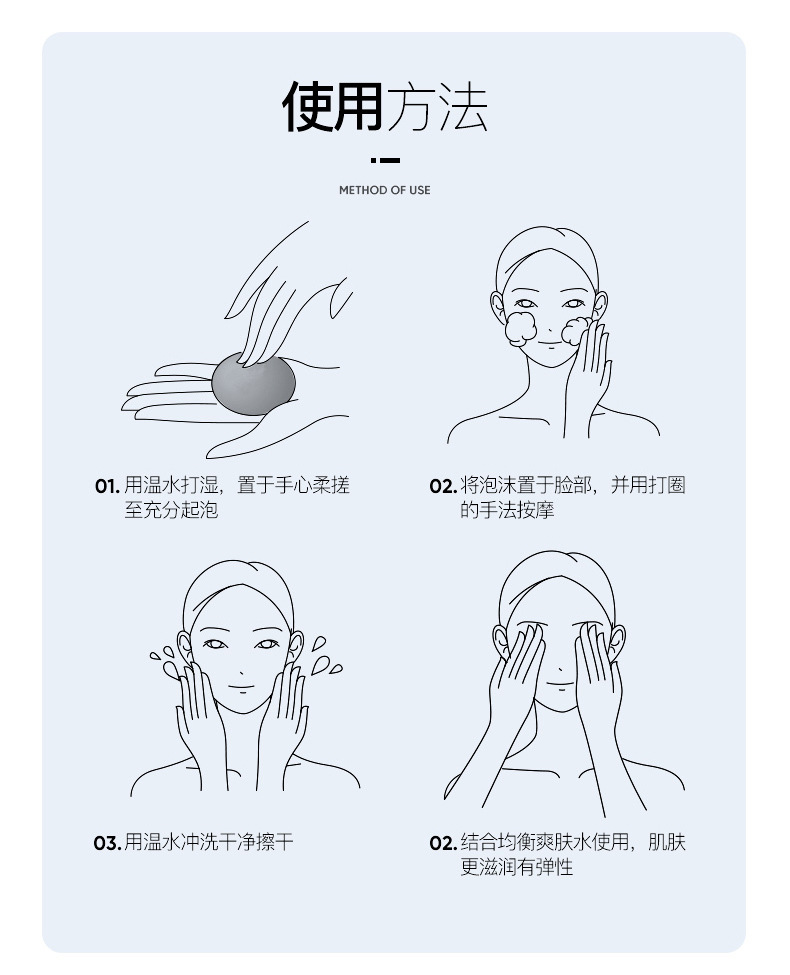 使用方法

METHOD OF USE

01. 用温水打湿，置于手心柔搓至充分起泡

02. 将泡沫置于脸部，并用打圈的手法按摩

03. 用温水冲洗干净擦干

02. 结合均衡爽肤水使用，肌肤更滋润有弹性