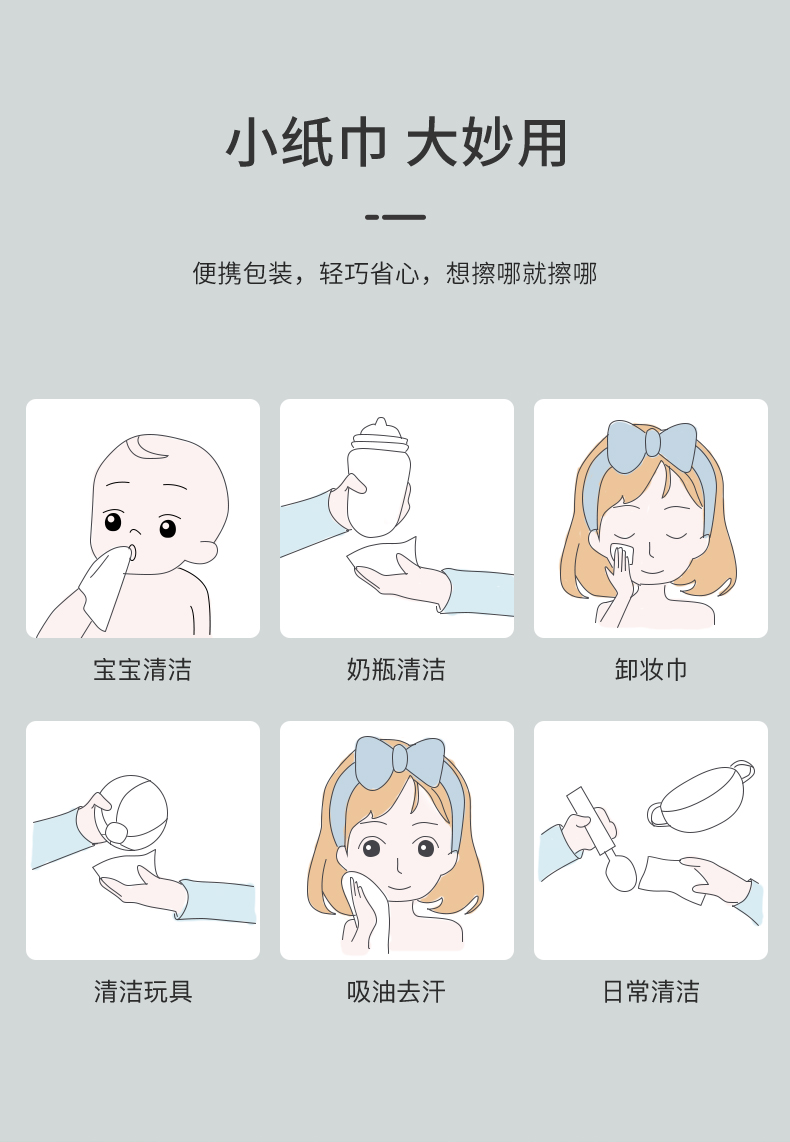 小纸巾 大妙用

便携包装，轻巧省心，想擦哪就擦哪

宝宝清洁

奶瓶清洁

卸妆巾

清洁玩具

吸油去汗

日常清洁