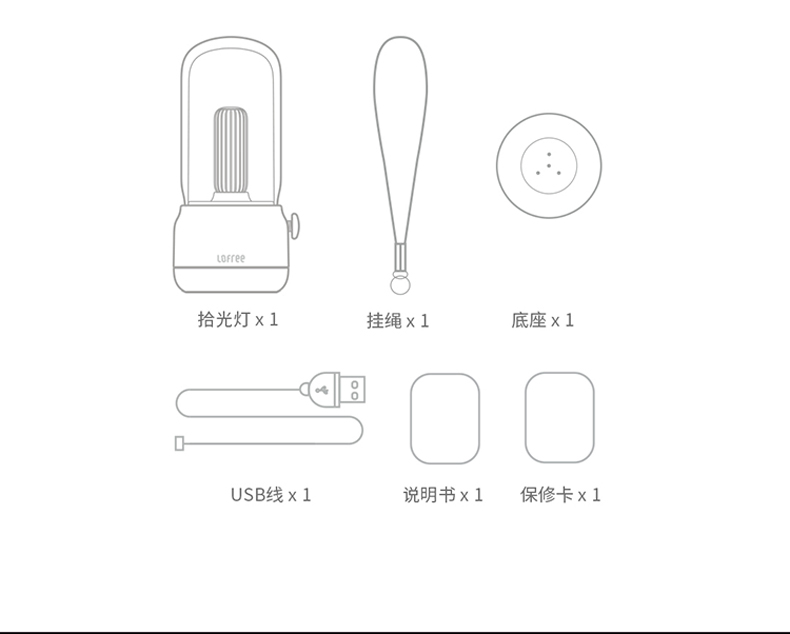 LOFREE

拾光灯 x 1

挂绳 x 1

底座 x 1

USB线 x 1

说明书 x 1

保修卡 x 1