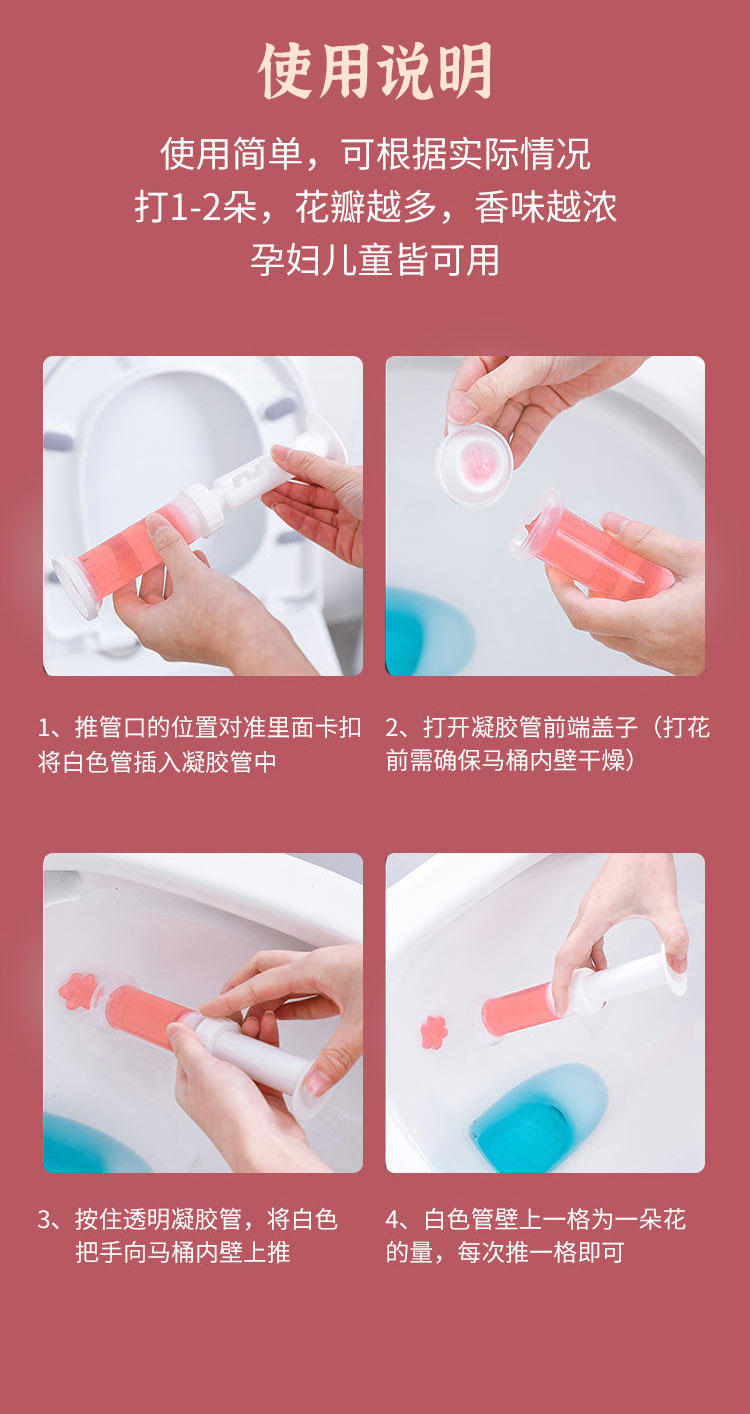 使用说明

使用简单，可根据实际情况
打1-2朵，花瓣越多，香味越浓
孕妇儿童皆可用

1、推管口的位置对准里面卡扣将白色管插入凝胶管中

2、打开凝胶管前端盖子（打花前需确保马桶内壁干燥）

3、按住透明凝胶管，将白色把手向马桶内壁上推

4、白色管壁上一格为一朵花的量，每次推一格即可