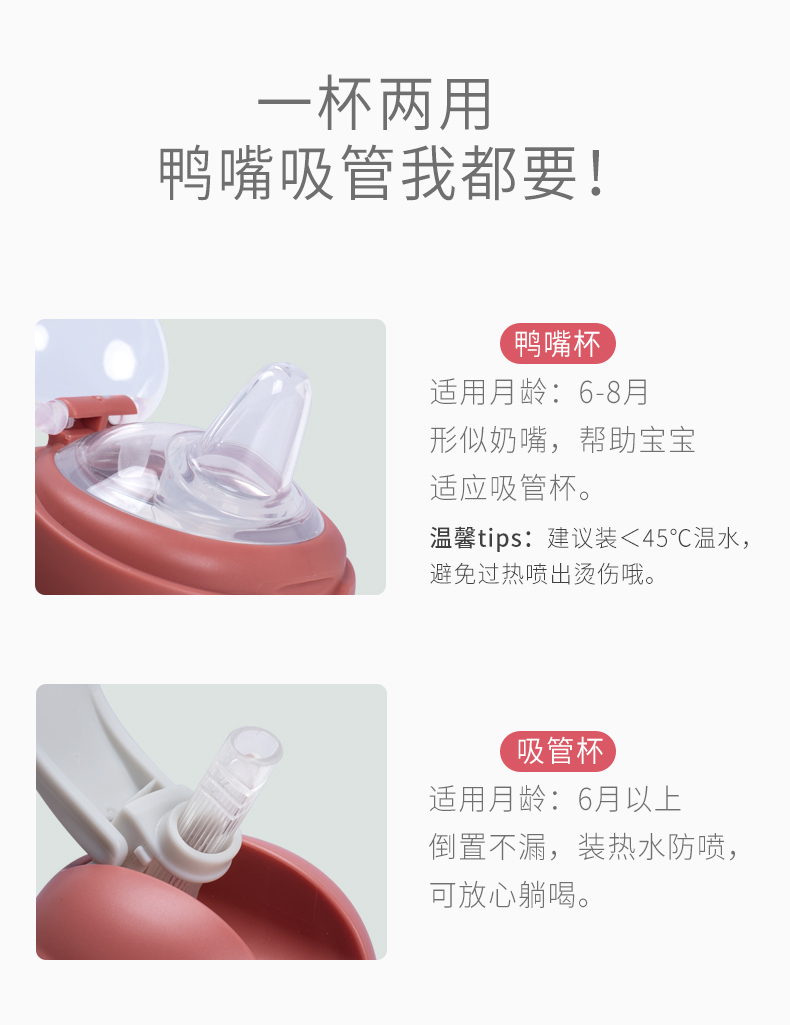 一杯两用
鸭嘴吸管我都要！

鸭嘴杯
适用月龄：6-8月
形似奶嘴，帮助宝宝适应吸管杯。
温馨tips：建议装<45°C温水，避免过热喷出烫伤哦。

吸管杯
适用月龄：6月以上
倒置不漏，装热水防喷，可放心躺喝。