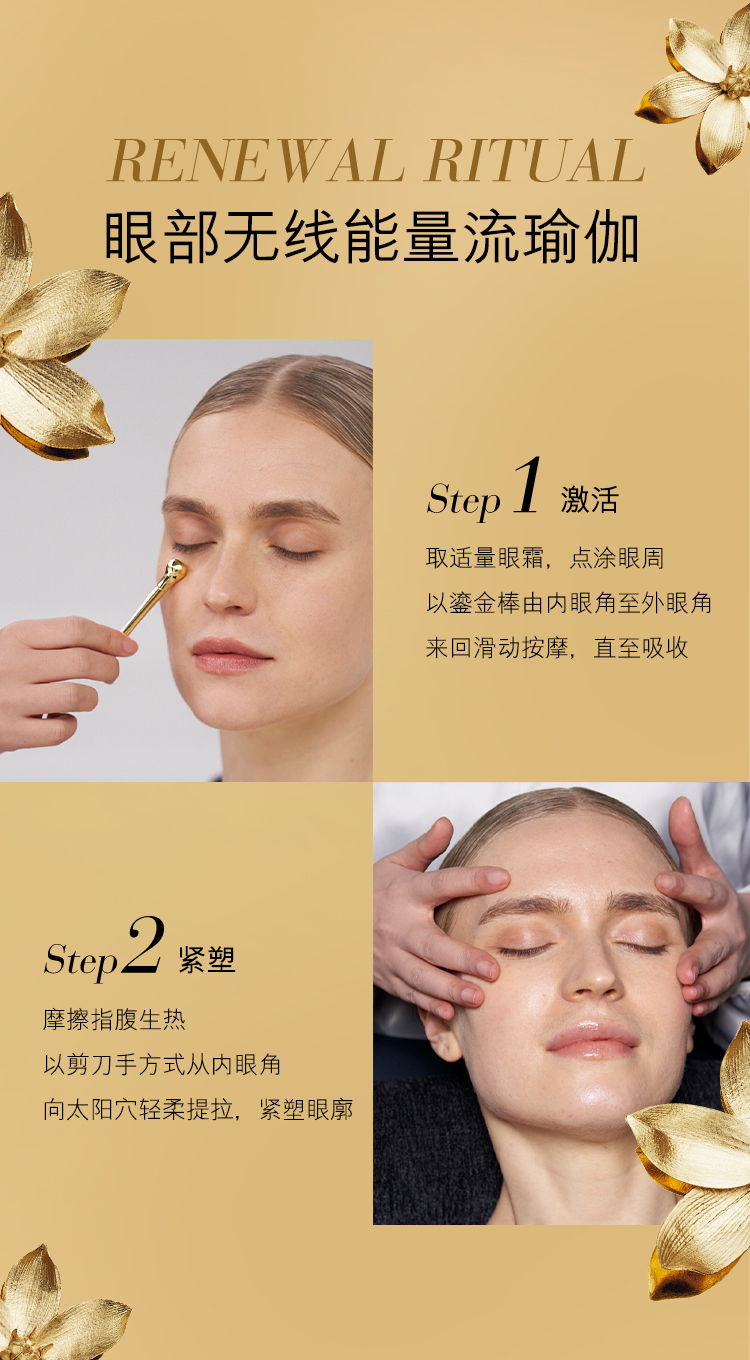 RENEWAL RITUAL
眼部无线能量流瑜伽

Step 1 激活
取适量眼霜，点涂眼周
以鎏金棒由内眼角至外眼角
来回滑动按摩，直至吸收

Step 2 紧塑
摩擦指腹生热
以剪刀手方式从内眼角
向太阳穴轻柔提拉，紧塑眼廓