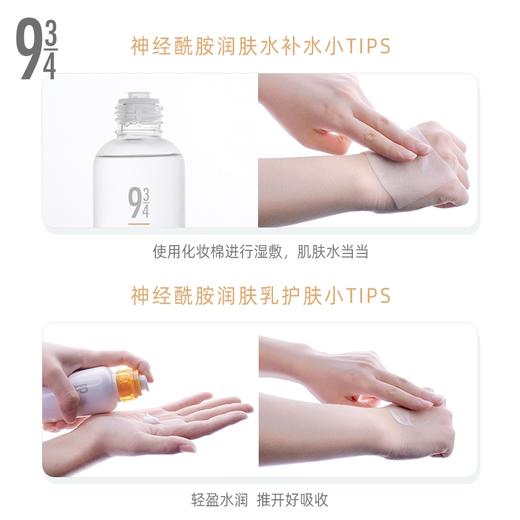 $9\frac{3}{4}$

神经酰胺润肤水补水小TIPS

$9\frac{3}{4}$

使用化妆棉进行湿敷，肌肤水当当

神经酰胺润肤乳护肤小TIPS

轻盈水润 推开好吸收