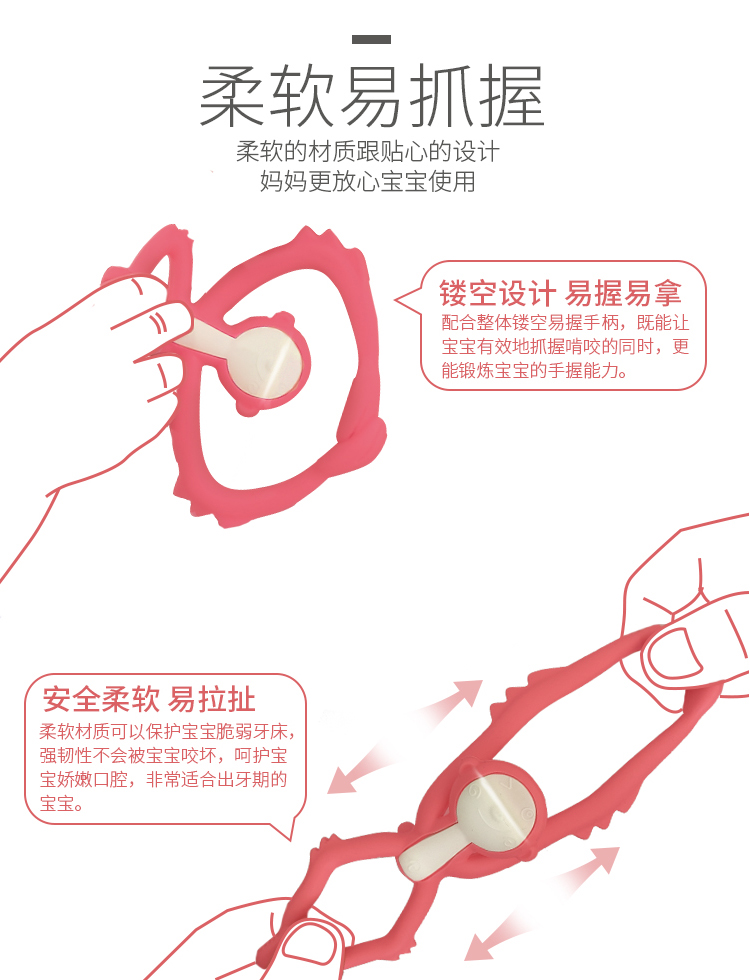 柔软易抓握

柔软的材质跟贴心的设计
妈妈更放心宝宝使用

镂空设计 易握易拿
配合整体镂空易握手柄，既能让宝宝有效地抓握啃咬的同时，更能锻炼宝宝的手握能力。

安全柔软 易拉扯
柔软材质可以保护宝宝脆弱牙床，强韧性不会被宝宝咬坏，呵护宝宝娇嫩口腔，非常适合出牙期的宝宝。