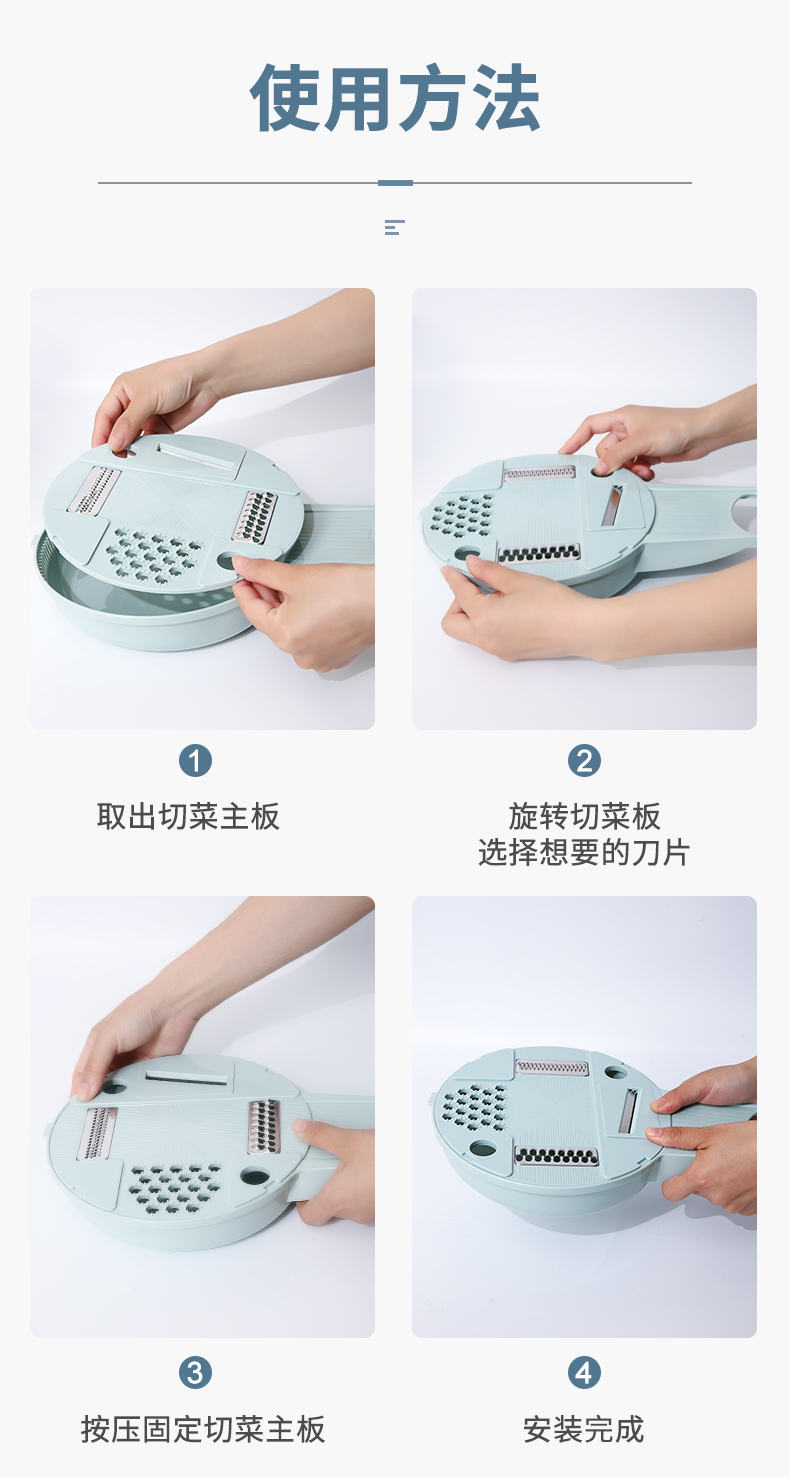 使用方法

1
取出切菜主板

2
旋转切菜板
选择想要的刀片

3
按压固定切菜主板

4
安装完成