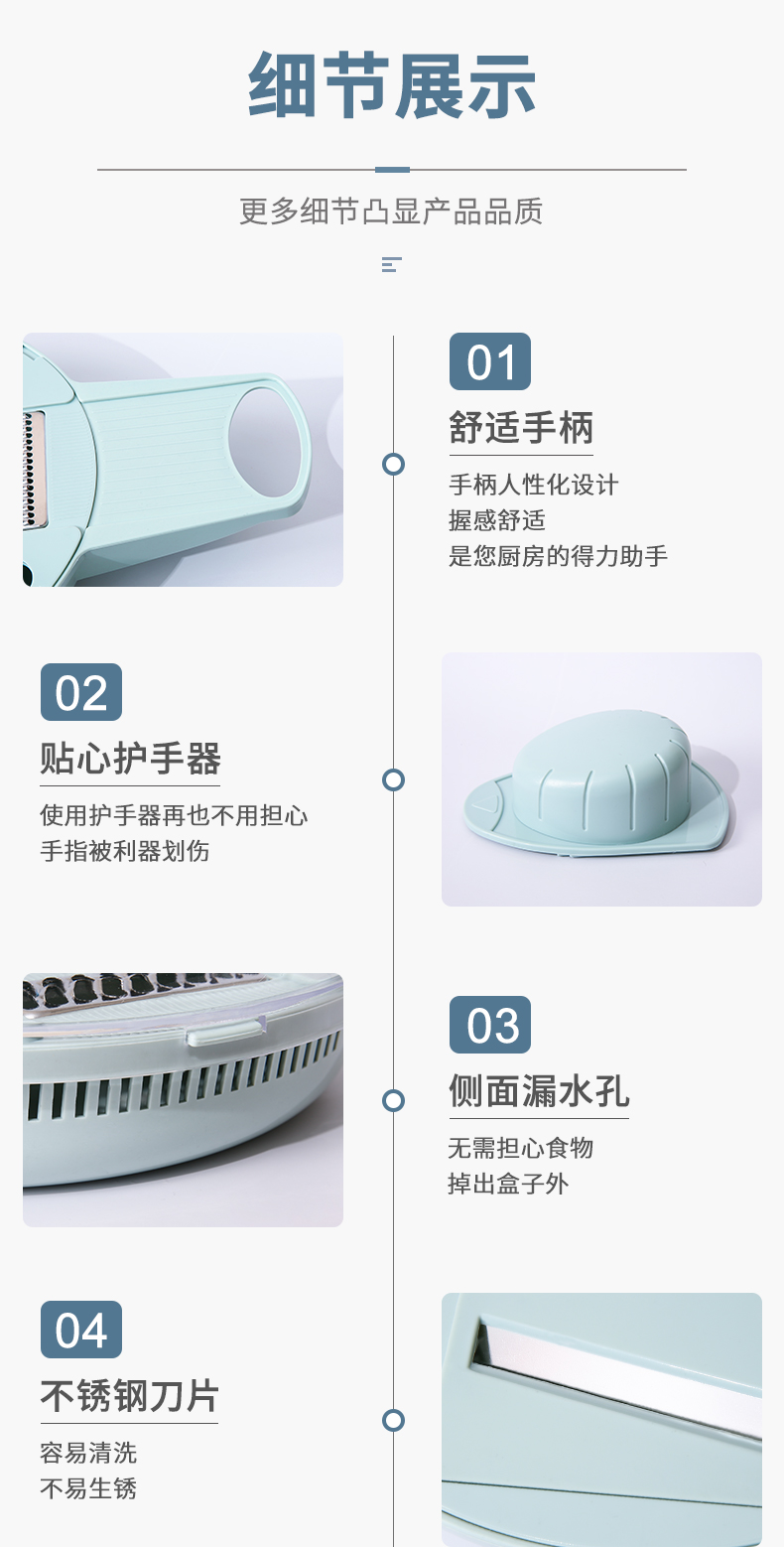 细节展示

更多细节凸显产品品质

01
舒适手柄
手柄人性化设计
握感舒适
是您厨房的得力助手

02
贴心护手器
使用护手器再也不用担心
手指被利器划伤

03
侧面漏水孔
无需担心食物
掉出盒子外

04
不锈钢刀片
容易清洗
不易生锈