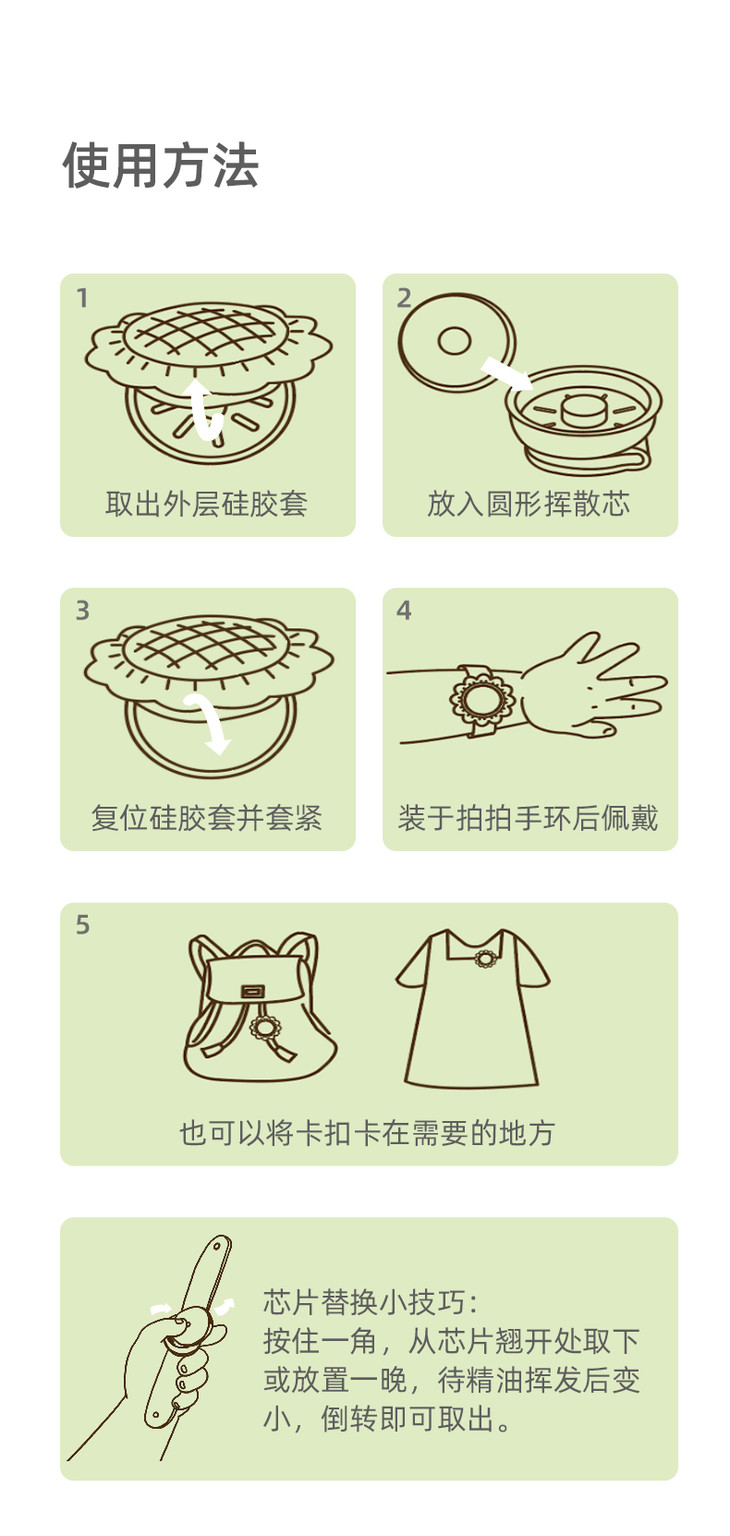 使用方法

1
取出外层硅胶套

2
放入圆形挥散芯

3
复位硅胶套并套紧

4
装于拍拍手环后佩戴

5
也可以将卡扣卡在需要的地方

芯片替换小技巧：
按住一角，从芯片翘开处取下或放置一晚，待精油挥发后变小，倒转即可取出。