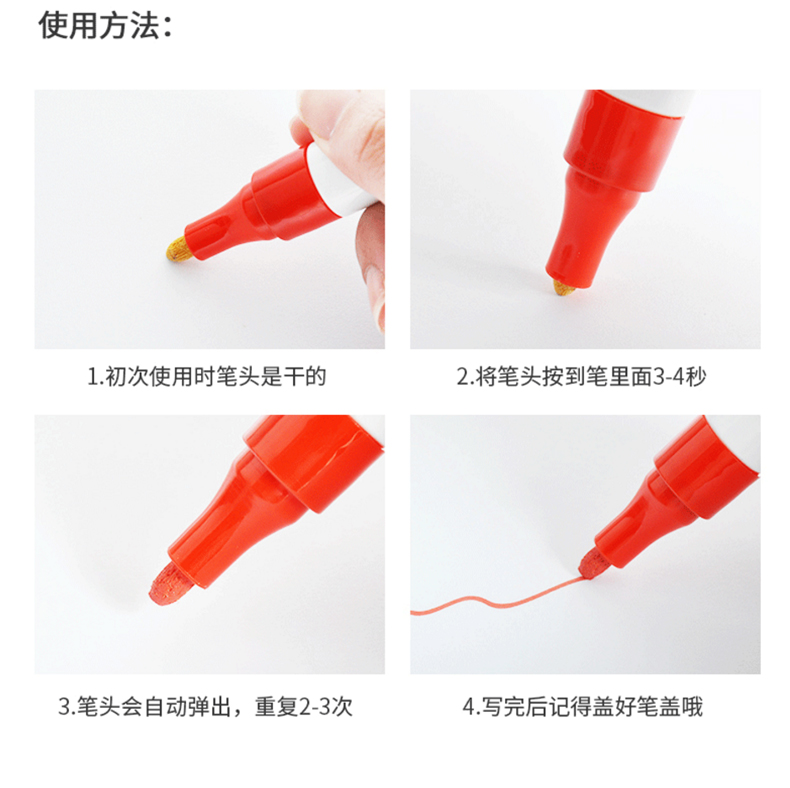 使用方法：

1.初次使用时笔头是干的

2.将笔头按到笔里面3-4秒

3.笔头会自动弹出，重复2-3次

4.写完后记得盖好笔盖哦