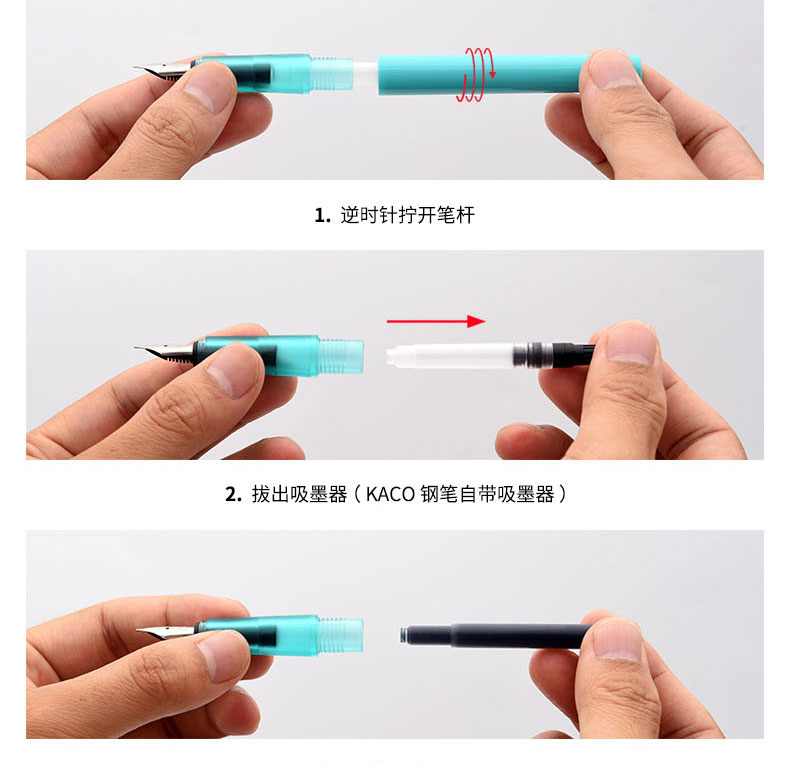 1. 逆时针拧开笔杆

2. 拔出吸墨器（KACO 钢笔自带吸墨器）