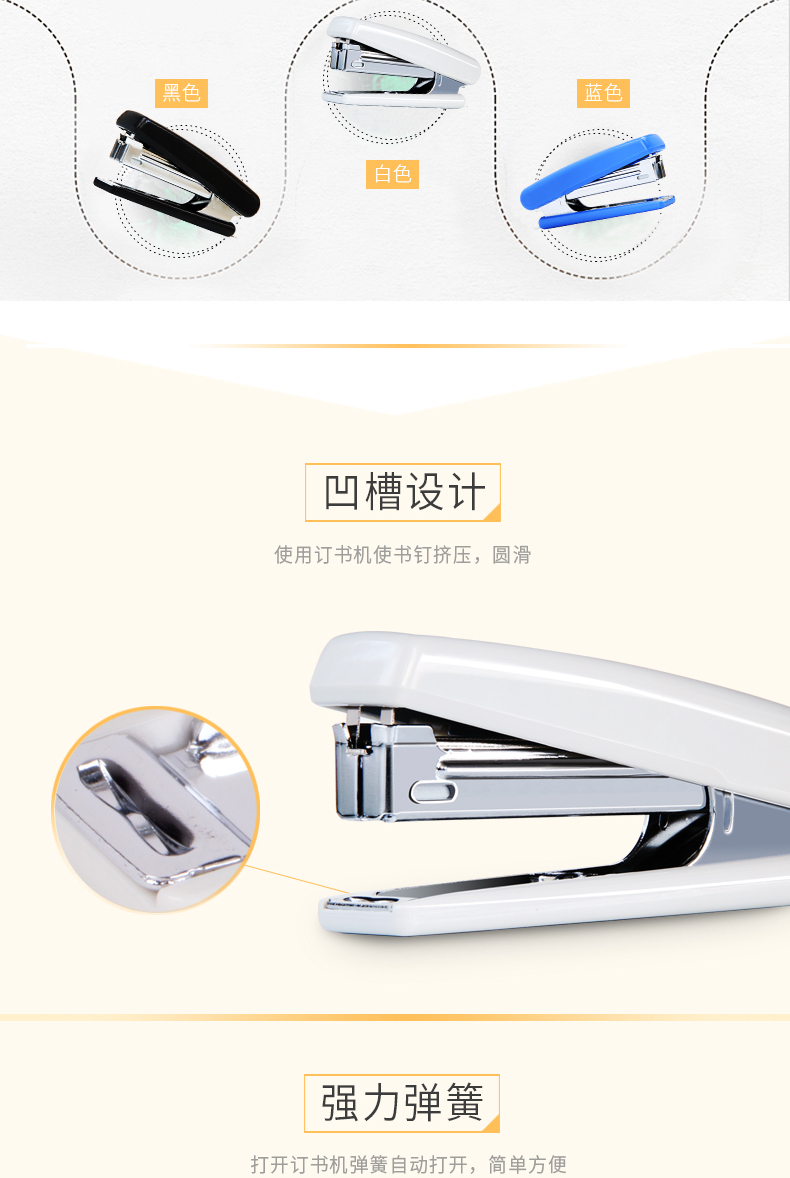 黑色

白色

蓝色

凹槽设计

使用订书机使书钉挤压，圆滑

强力弹簧

打开订书机弹簧自动打开，简单方便