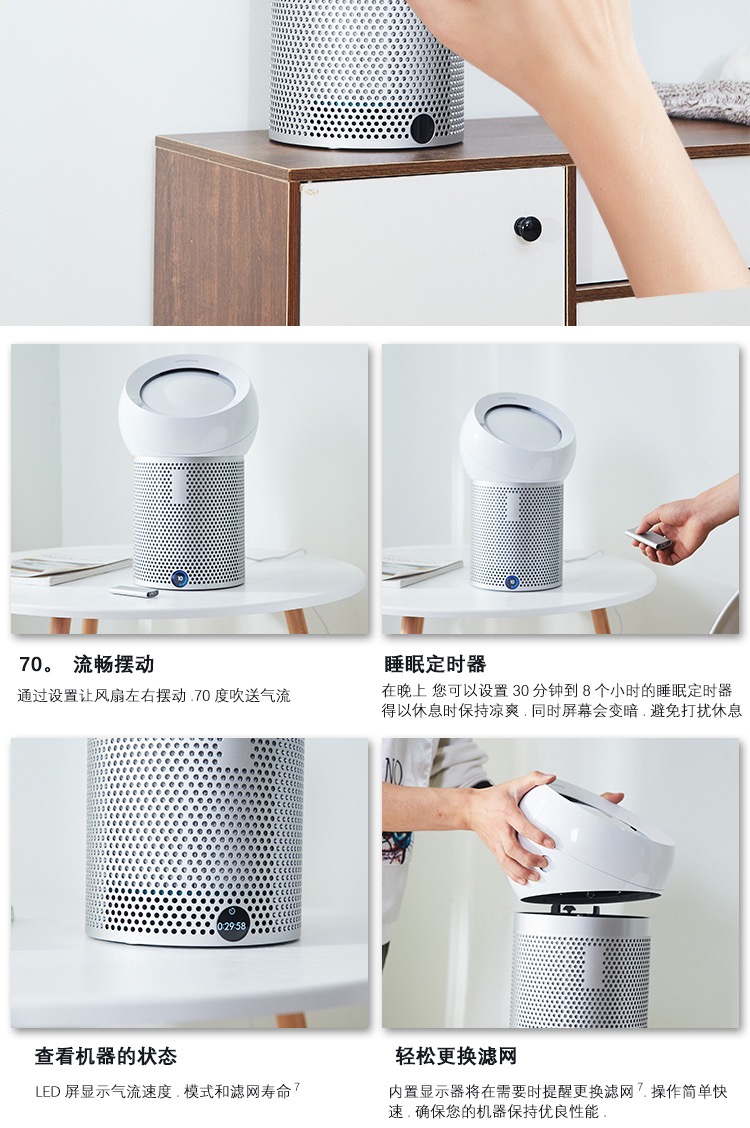 70。 流畅摆动

通过设置让风扇左右摆动 .70 度吹送气流

睡眠定时器

在晚上 您可以设置 30 分钟到 8 个小时的睡眠定时器 得以休息时保持凉爽 . 同时屏幕会变暗 . 避免打扰休息

0:29:58

查看机器的状态

LED 屏显示气流速度 . 模式和滤网寿命$^7$

轻松更换滤网

内置显示器将在需要时提醒更换滤网$^7$. 操作简单快速 . 确保您的机器保持优良性能 .