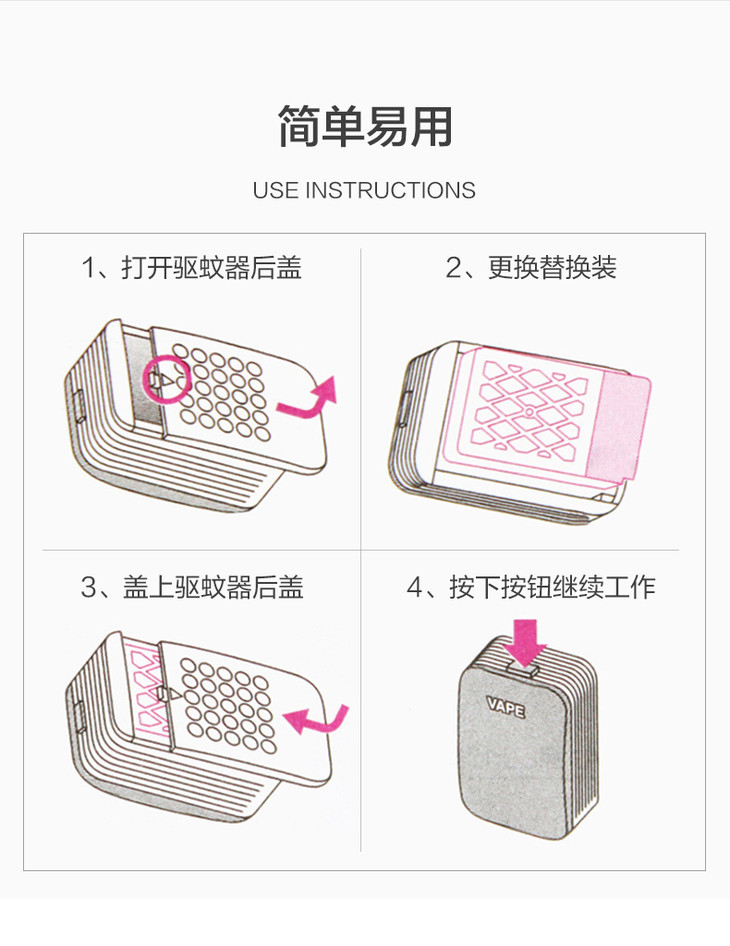 简单易用

USE INSTRUCTIONS

1、打开驱蚊器后盖

2、更换替换装

3、盖上驱蚊器后盖

4、按下按钮继续工作

VAPE