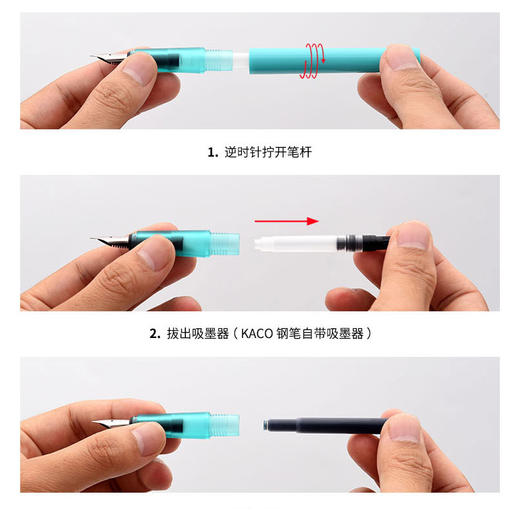 1. 逆时针拧开笔杆

2. 拔出吸墨器（KACO 钢笔自带吸墨器）