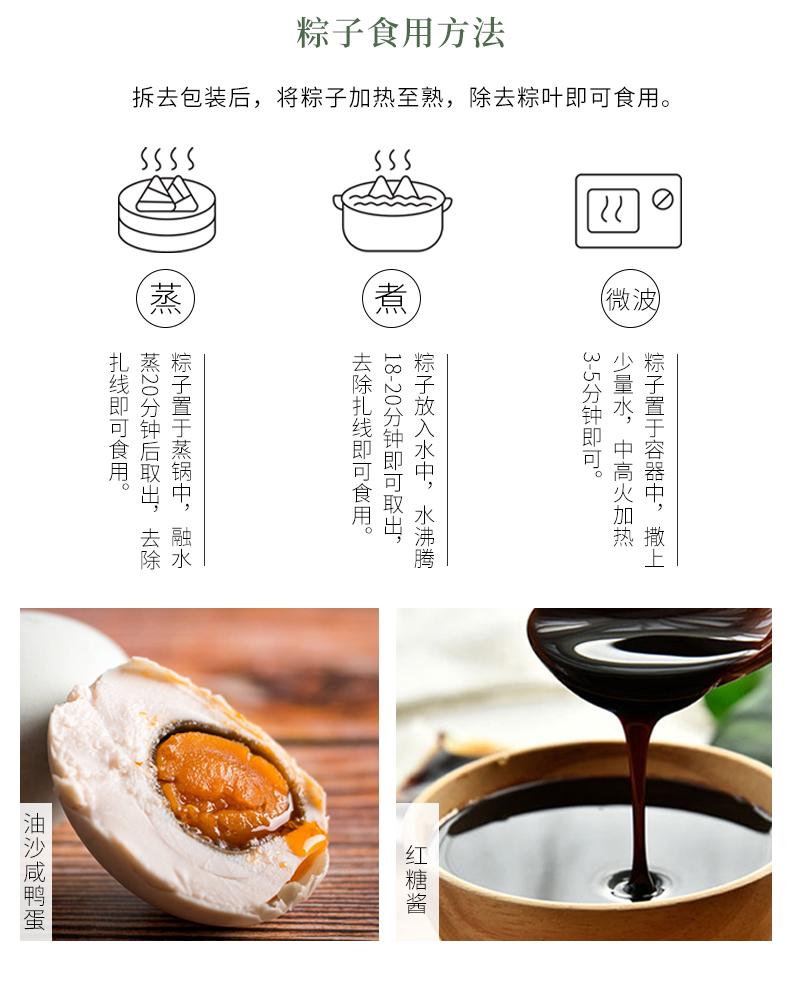 粽子食用方法

拆去包装后，将粽子加热至熟，除去粽叶即可食用。

蒸

粽子置于蒸锅中，融水蒸20分钟后取出，去除扎线即可食用。

煮

粽子放入水中，水沸腾18-20分钟即可取出，去除扎线即可食用。

微波

粽子置于容器中，撒上少量水，中高火加热3-5分钟即可。

油沙咸鸭蛋

红糖酱