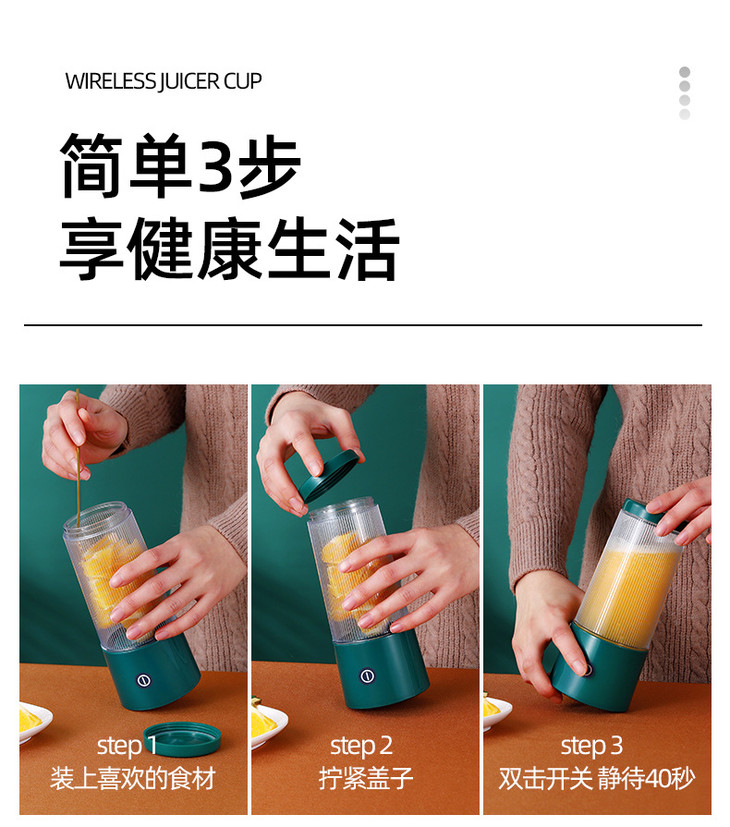 WIRELESS JUICER CUP

简单3步
享健康生活

step 1
装上喜欢的食材

step 2
拧紧盖子

step 3
双击开关 静待40秒