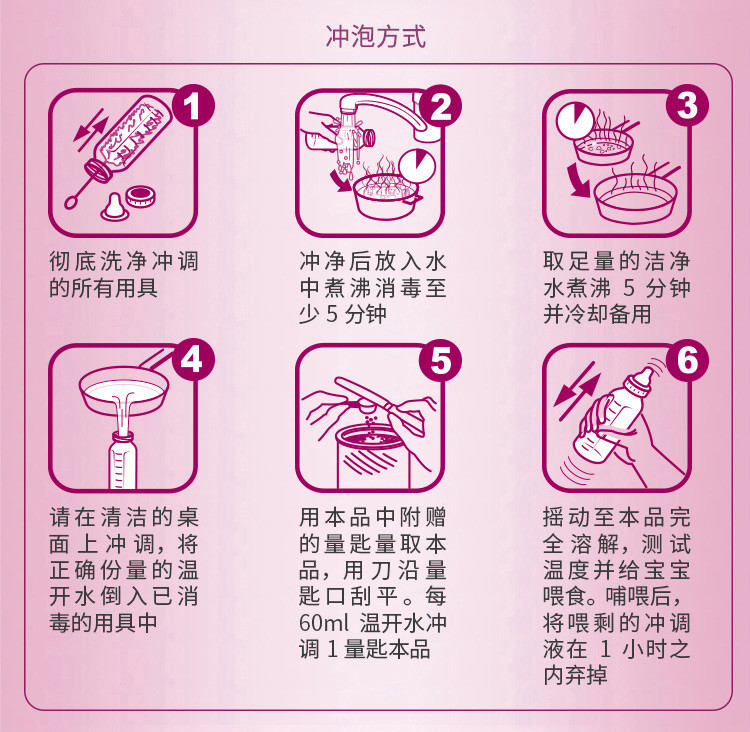 冲泡方式

1

彻底洗净冲调的所有用具

2

冲净后放入水中煮沸消毒至少 5 分钟

3

取足量的洁净水煮沸 5 分钟并冷却备用

4

请在清洁的桌面上冲调，将正确份量的温开水倒入已消毒的用具中

5

用本品中附赠的量匙量取本品，用刀沿量匙口刮平。每 60ml 温开水冲调 1 量匙本品

6

摇动至本品完全溶解，测试温度并给宝宝喂食。哺喂后，将喂剩的冲调液在 1 小时之内弃掉