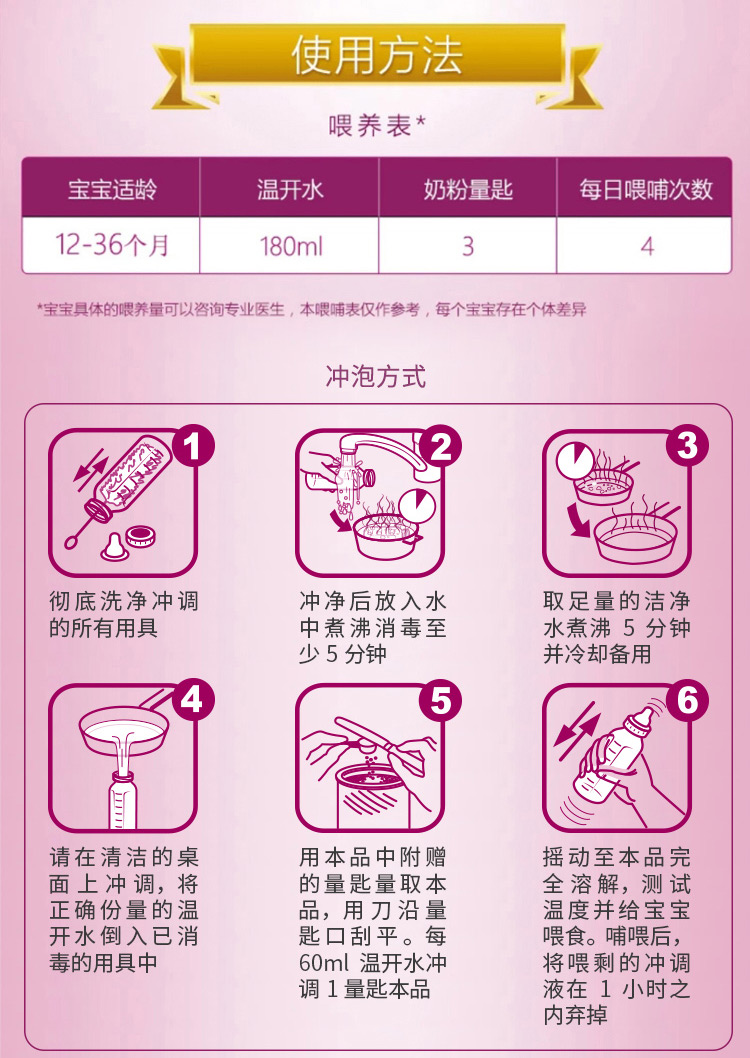 使用方法

喂养表*

| 宝宝适龄 | 温开水 | 奶粉量匙 | 每日喂哺次数 |
|---|---|---|---|
| 12-36个月 | 180ml | 3 | 4 |

*宝宝具体的喂养量可以咨询专业医生，本喂哺表仅作参考，每个宝宝存在个体差异

冲泡方式

1
彻底洗净冲调的所有用具

2
冲净后放入水中煮沸消毒至少 5 分钟

3
取足量的洁净水煮沸 5 分钟并冷却备用

4
请在清洁的桌面上冲调，将正确份量的温开水倒入已消毒的用具中

5
用本品中附赠的量匙量取本品，用刀沿量匙口刮平。每 60ml 温开水冲调 1 量匙本品

6
摇动至本品完全溶解，测试温度并给宝宝喂食。哺喂后，将喂剩的冲调液在 1 小时之内弃掉