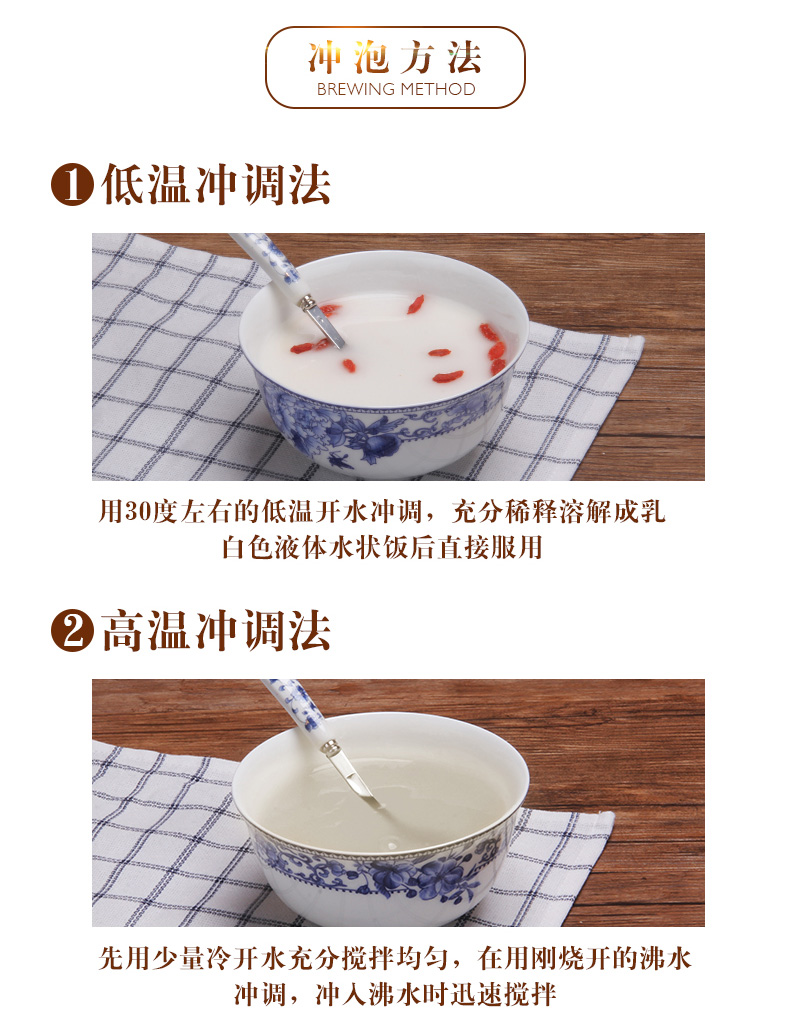 冲泡方法
BREWING METHOD

❶低温冲调法

用30度左右的低温开水冲调，充分稀释溶解成乳白色液体水状饭后直接服用

❷高温冲调法

先用少量冷开水充分搅拌均匀，在用刚烧开的沸水冲调，冲入沸水时迅速搅拌