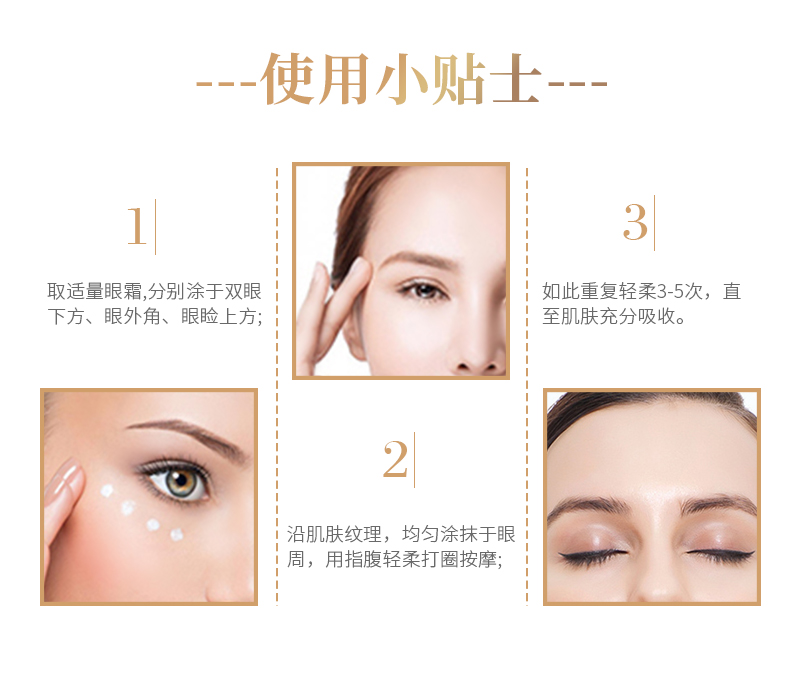 ---使用小贴士---

1

取适量眼霜,分别涂于双眼下方、眼外角、眼睑上方;

2

沿肌肤纹理，均匀涂抹于眼周，用指腹轻柔打圈按摩;

3

如此重复轻柔3-5次，直至肌肤充分吸收。