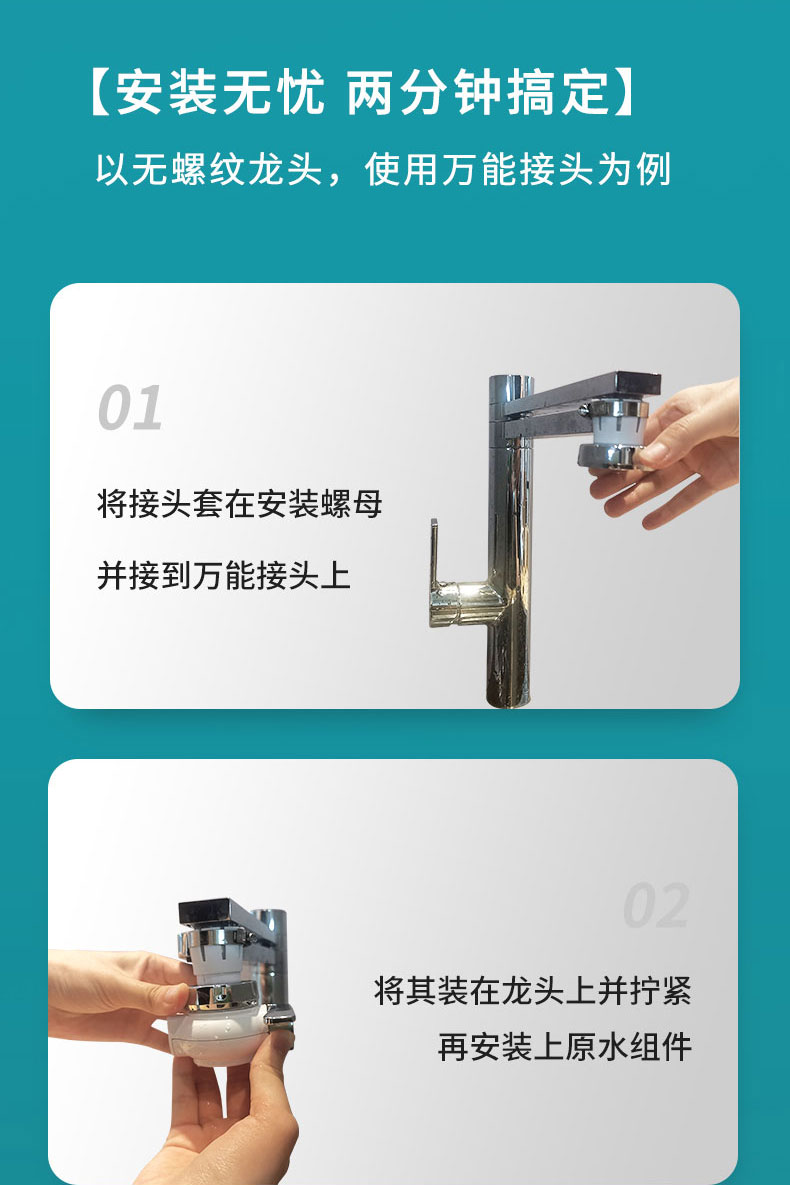 【安装无忧 两分钟搞定】

以无螺纹龙头，使用万能接头为例

01

将接头套在安装螺母

并接到万能接头上

02

将其装在龙头上并拧紧

再安装上原水组件