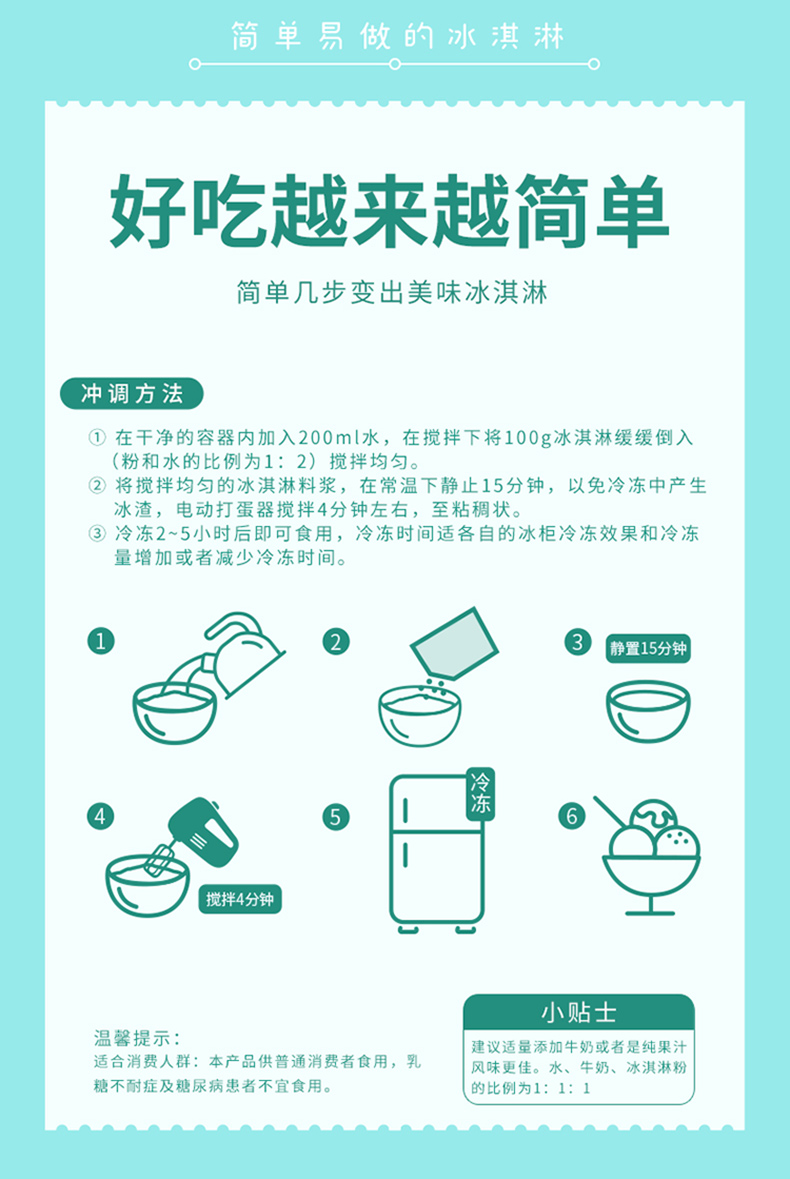 简单易做的冰淇淋

好吃越来越简单

简单几步变出美味冰淇淋

冲调方法

① 在干净的容器内加入200ml水，在搅拌下将100g冰淇淋缓缓倒入（粉和水的比例为1：2）搅拌均匀。
② 将搅拌均匀的冰淇淋料浆，在常温下静止15分钟，以免冷冻中产生冰渣，电动打蛋器搅拌4分钟左右，至粘稠状。
③ 冷冻2~5小时后即可食用，冷冻时间适各自的冰柜冷冻效果和冷冻量增加或者减少冷冻时间。

1

2

3 静置15分钟

4 搅拌4分钟

5 冷冻

6

温馨提示：
适合消费人群：本产品供普通消费者食用，乳糖不耐症及糖尿病患者不宜食用。

小贴士
建议适量添加牛奶或者是纯果汁风味更佳。水、牛奶、冰淇淋粉的比例为1：1：1