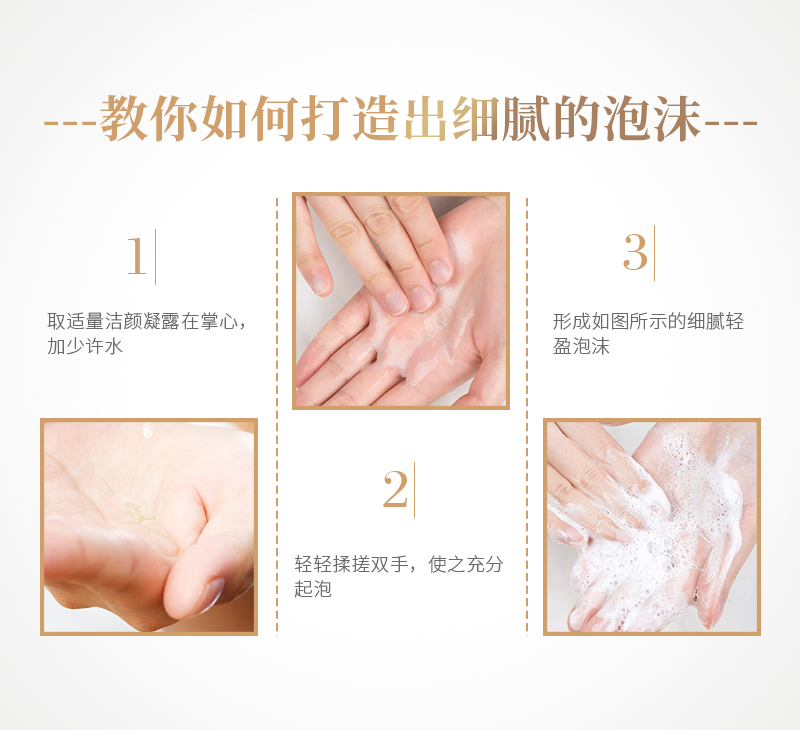 ---教你如何打造出细腻的泡沫---

1

取适量洁颜凝露在掌心，加少许水

2

轻轻揉搓双手，使之充分起泡

3

形成如图所示的细腻轻盈泡沫