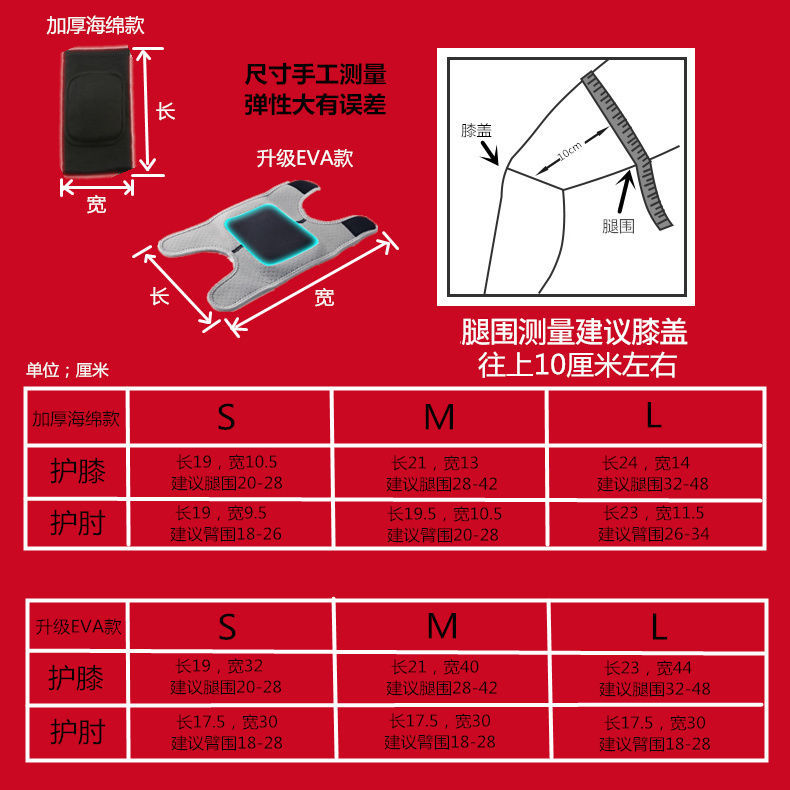 加厚海绵款

长

宽

尺寸手工测量
弹性大有误差

升级EVA款

长

宽

膝盖

10cm

腿围

腿围测量建议膝盖
往上10厘米左右

单位；厘米

| 加厚海绵款 | S | M | L |
|---|---|---|---|
| 护膝 | 长19，宽10.5 建议腿围20-28 | 长21，宽13 建议腿围28-42 | 长24，宽14 建议腿围32-48 |
| 护肘 | 长19，宽9.5 建议臂围18-26 | 长19.5，宽10.5 建议臂围20-28 | 长23，宽11.5 建议臂围26-34 |

| 升级EVA款 | S | M | L |
|---|---|---|---|
| 护膝 | 长19，宽32 建议腿围20-28 | 长21，宽40 建议腿围28-42 | 长23，宽44 建议腿围32-48 |
| 护肘 | 长17.5，宽30 建议臂围18-28 | 长17.5，宽30 建议臂围18-28 | 长17.5，宽30 建议臂围18-28 |