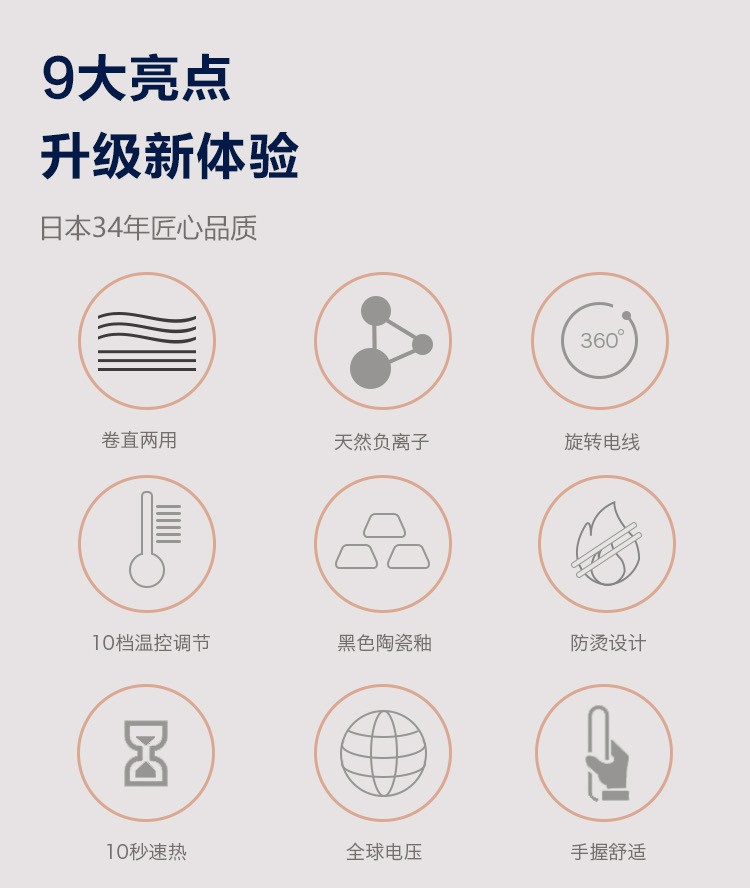 9大亮点
升级新体验

日本34年匠心品质

卷直两用

天然负离子

360°

旋转电线

10档温控调节

黑色陶瓷釉

防烫设计

10秒速热

全球电压

手握舒适