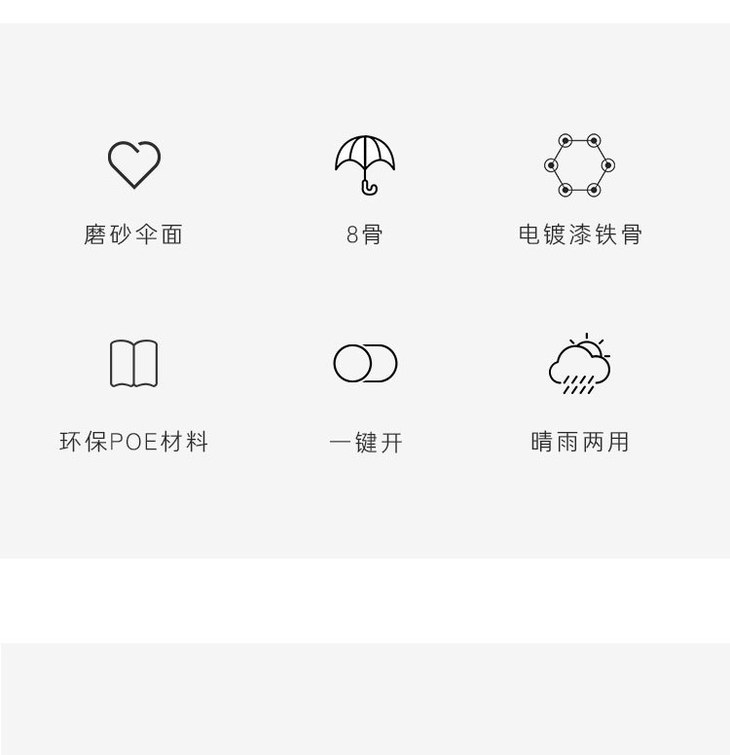 磨砂伞面

8骨

电镀漆铁骨

环保POE材料

一键开

晴雨两用