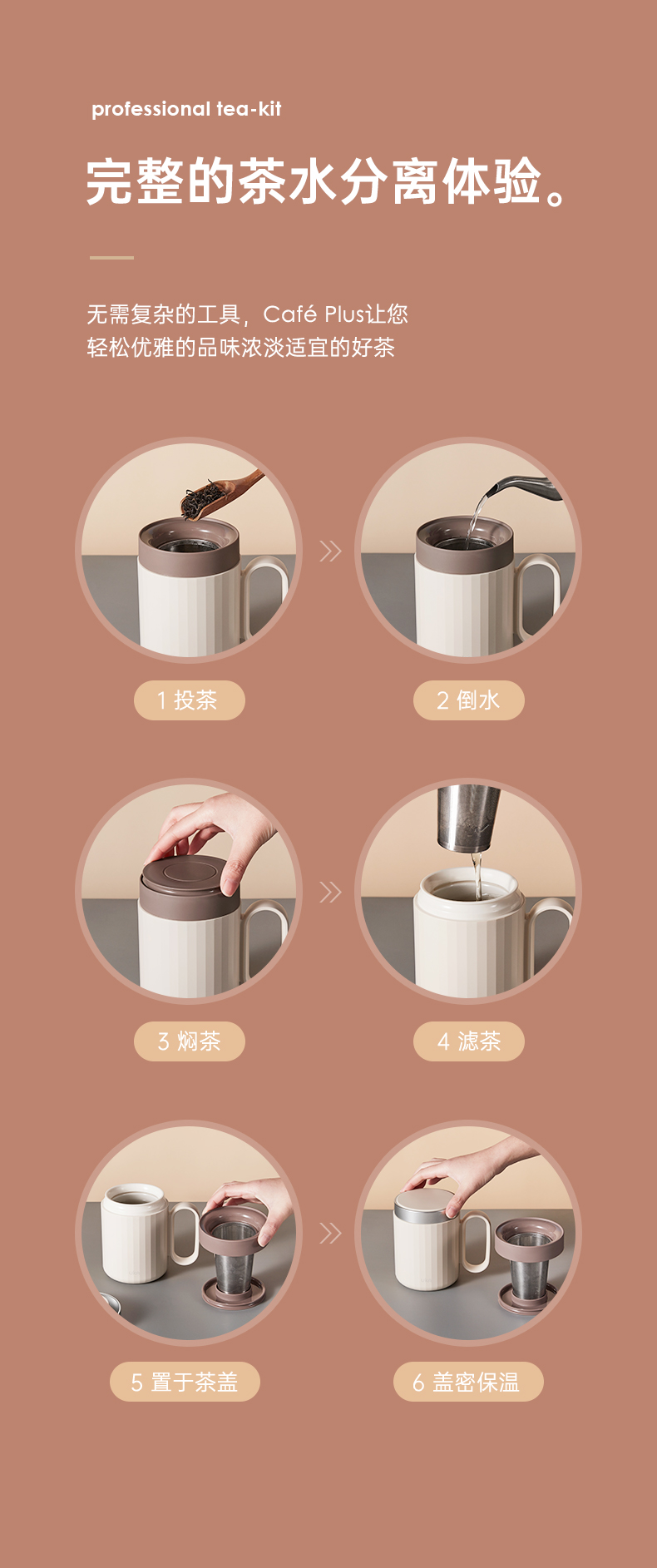 professional tea-kit

完整的茶水分离体验。

无需复杂的工具，Café Plus让您
轻松优雅的品味浓淡适宜的好茶

1 投茶

2 倒水

3 焖茶

4 滤茶

5 置于茶盖

6 盖密保温