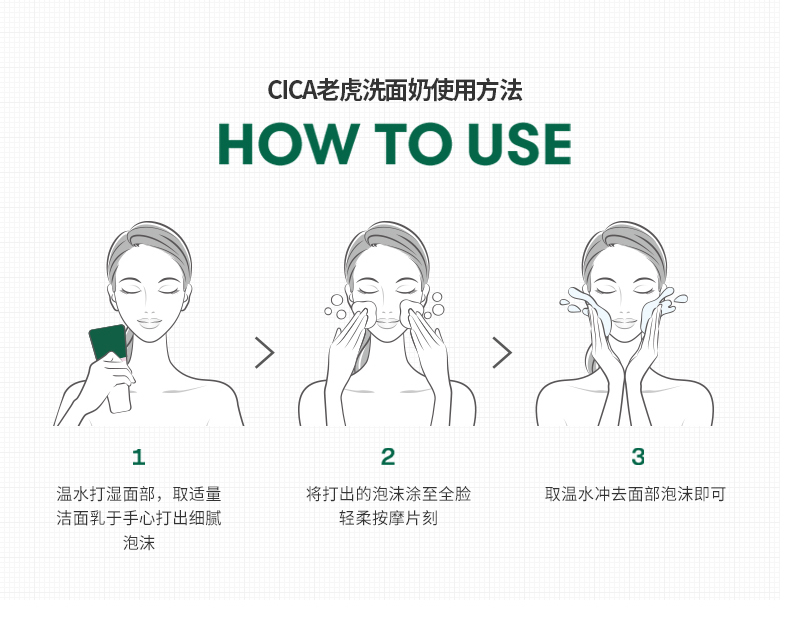 CICA老虎洗面奶使用方法

HOW TO USE

1

温水打湿面部，取适量洁面乳于手心打出细腻泡沫

2

将打出的泡沫涂至全脸轻柔按摩片刻

3

取温水冲去面部泡沫即可