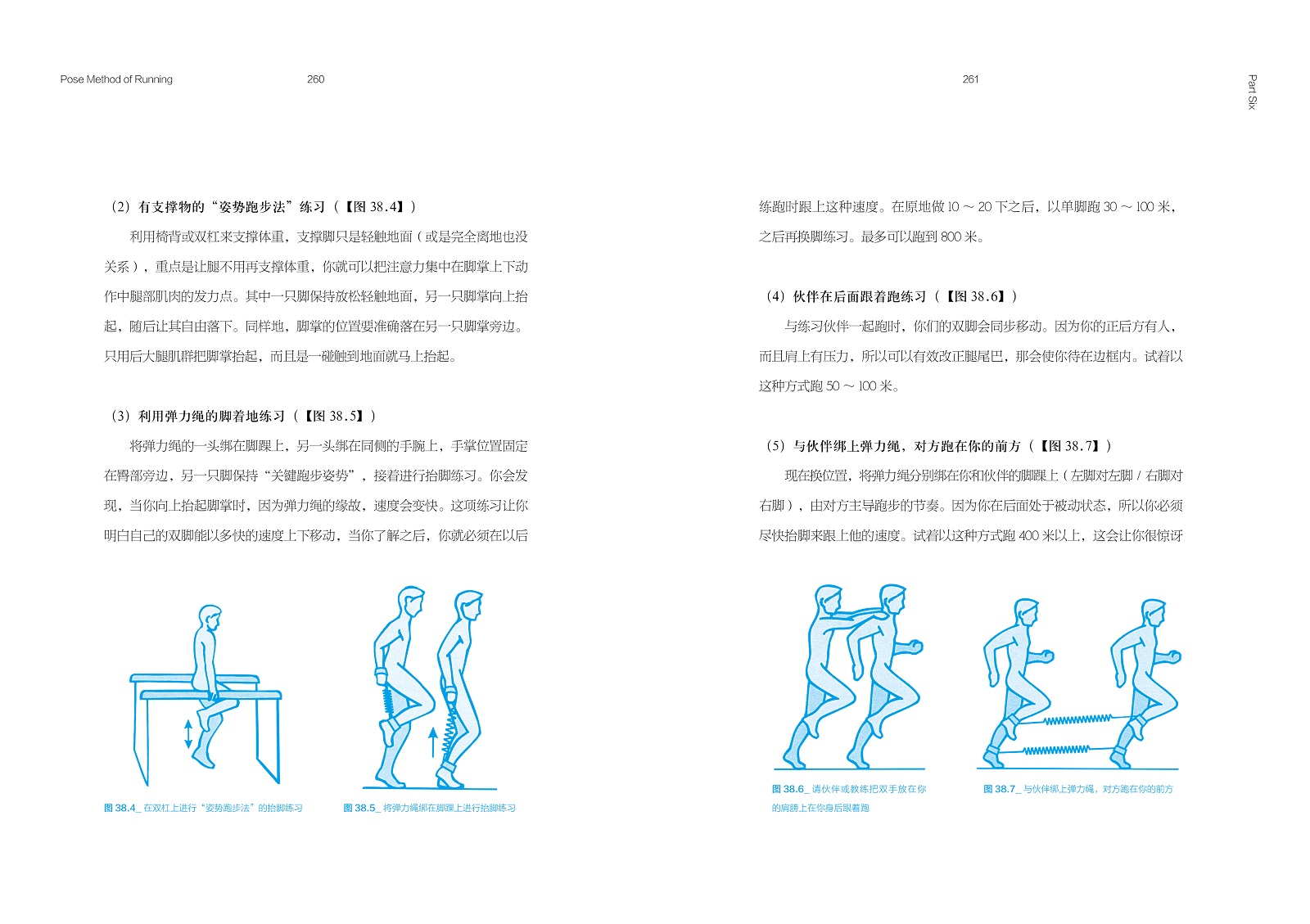 Pose Method of Running 260

（2）有支撑物的“姿势跑步法”练习（【图 38.4】）

利用椅背或双杠来支撑体重，支撑脚只是轻触地面（或是完全离地也没关系），重点是让腿不用再支撑体重，你就可以把注意力集中在脚掌上下动作中腿部肌肉的发力点。其中一只脚保持放松轻触地面，另一只脚掌向上抬起，随后让其自由落下。同样地，脚掌的位置要准确落在另一只脚掌旁边。只用后大腿肌群把脚掌抬起，而且是一碰触到地面就马上抬起。

（3）利用弹力绳的脚着地练习（【图 38.5】）

将弹力绳的一头绑在脚踝上，另一头绑在同侧的手腕上，手掌位置固定在臀部旁边，另一只脚保持“关键跑步姿势”，接着进行抬脚练习。你会发现，当你向上抬起脚掌时，因为弹力绳的缘故，速度会变快。这项练习让你明白自己的双脚能以多快的速度上下移动，当你了解之后，你就必须在以后

图 38.4_ 在双杠上进行“姿势跑步法”的抬脚练习

图 38.5_ 将弹力绳绑在脚踝上进行抬脚练习

261

Part Six

练跑时跟上这种速度。在原地做 10 ~ 20 下之后，以单脚跑 30 ~ 100 米，之后再换脚练习。最多可以跑到 800 米。

（4）伙伴在后面跟着跑练习（【图 38.6】）

与练习伙伴一起跑时，你们的双脚会同步移动。因为你的正后方有人，而且肩上有压力，所以可以有效改正腿尾巴，那会使你待在边框内。试着以这种方式跑 50 ~ 100 米。

（5）与伙伴绑上弹力绳，对方跑在你的前方（【图 38.7】）

现在换位置，将弹力绳分别绑在你和伙伴的脚踝上（左脚对左脚 / 右脚对右脚），由对方主导跑步的节奏。因为你在后面处于被动状态，所以你必须尽快抬脚来跟上他的速度。试着以这种方式跑 400 米以上，这会让你很惊讶

图 38.6_ 请伙伴或教练把双手放在你的肩膀上在你身后跟着跑

图 38.7_ 与伙伴绑上弹力绳，对方跑在你的前方