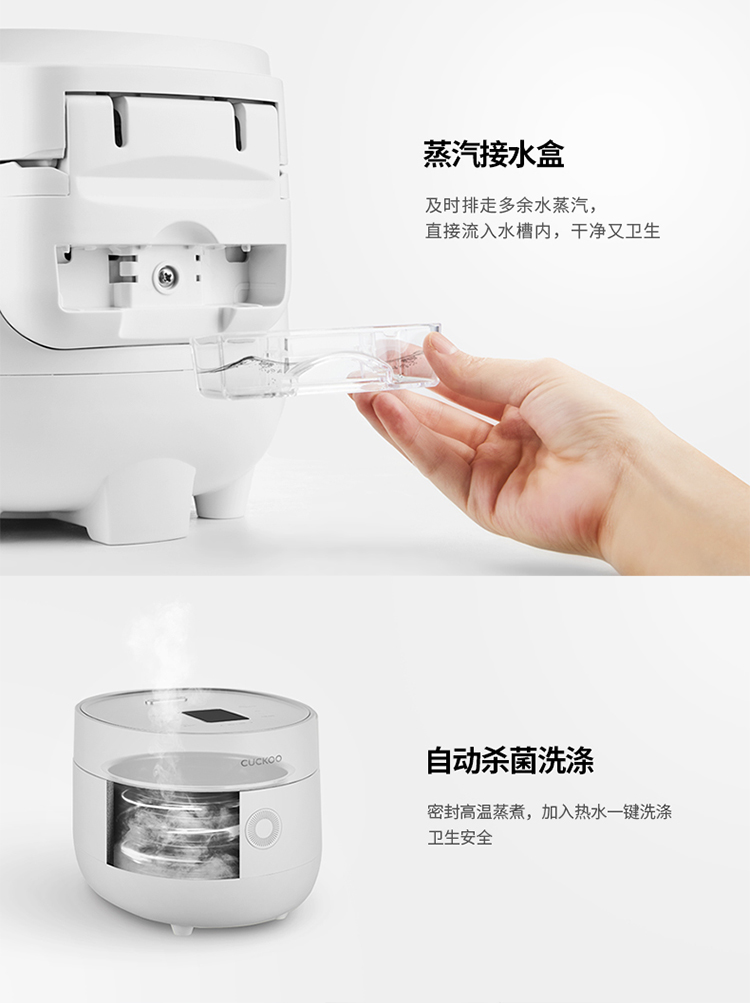 蒸汽接水盒

及时排走多余水蒸汽，
直接流入水槽内，干净又卫生

CUCKOO

自动杀菌洗涤

密封高温蒸煮，加入热水一键洗涤
卫生安全