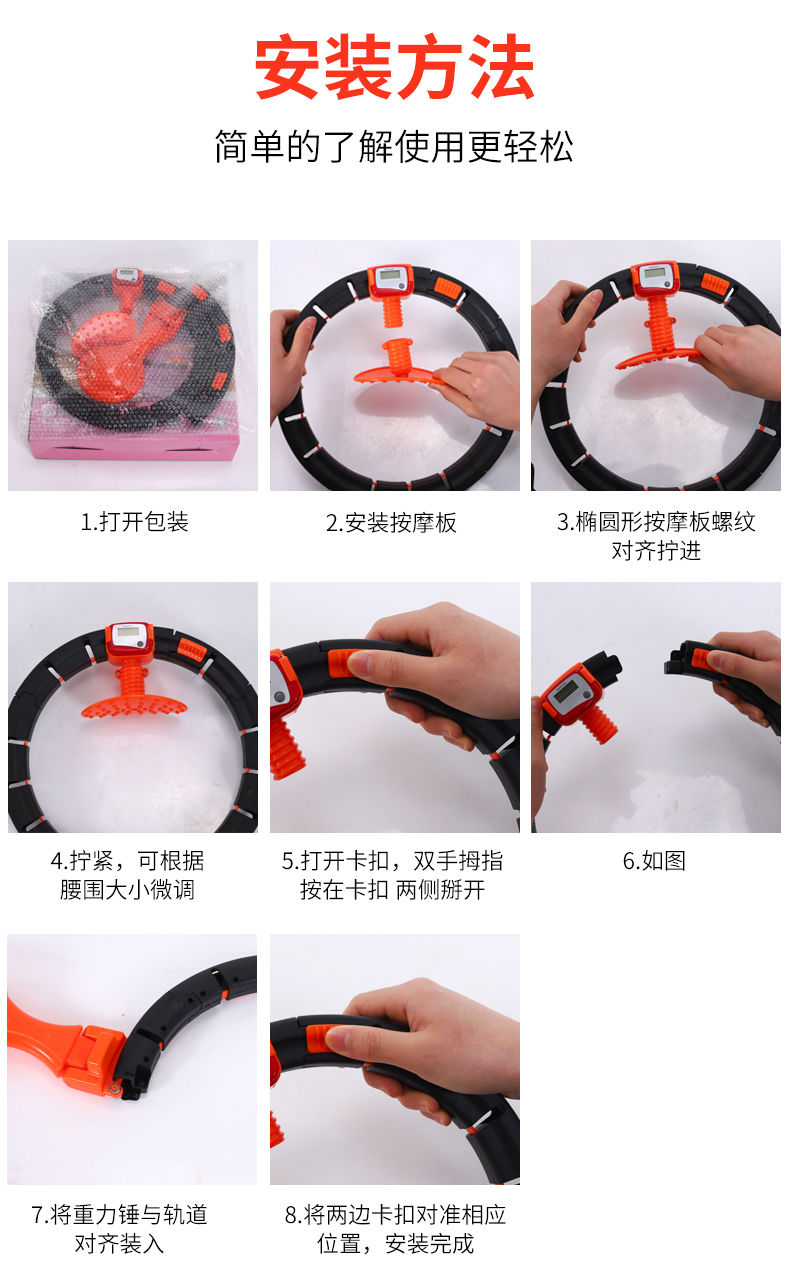 安装方法

简单的了解使用更轻松

1.打开包装

2.安装按摩板

3.椭圆形按摩板螺纹对齐拧进

4.拧紧，可根据腰围大小微调

5.打开卡扣，双手拇指按在卡扣 两侧掰开

6.如图

7.将重力锤与轨道对齐装入

8.将两边卡扣对准相应位置，安装完成